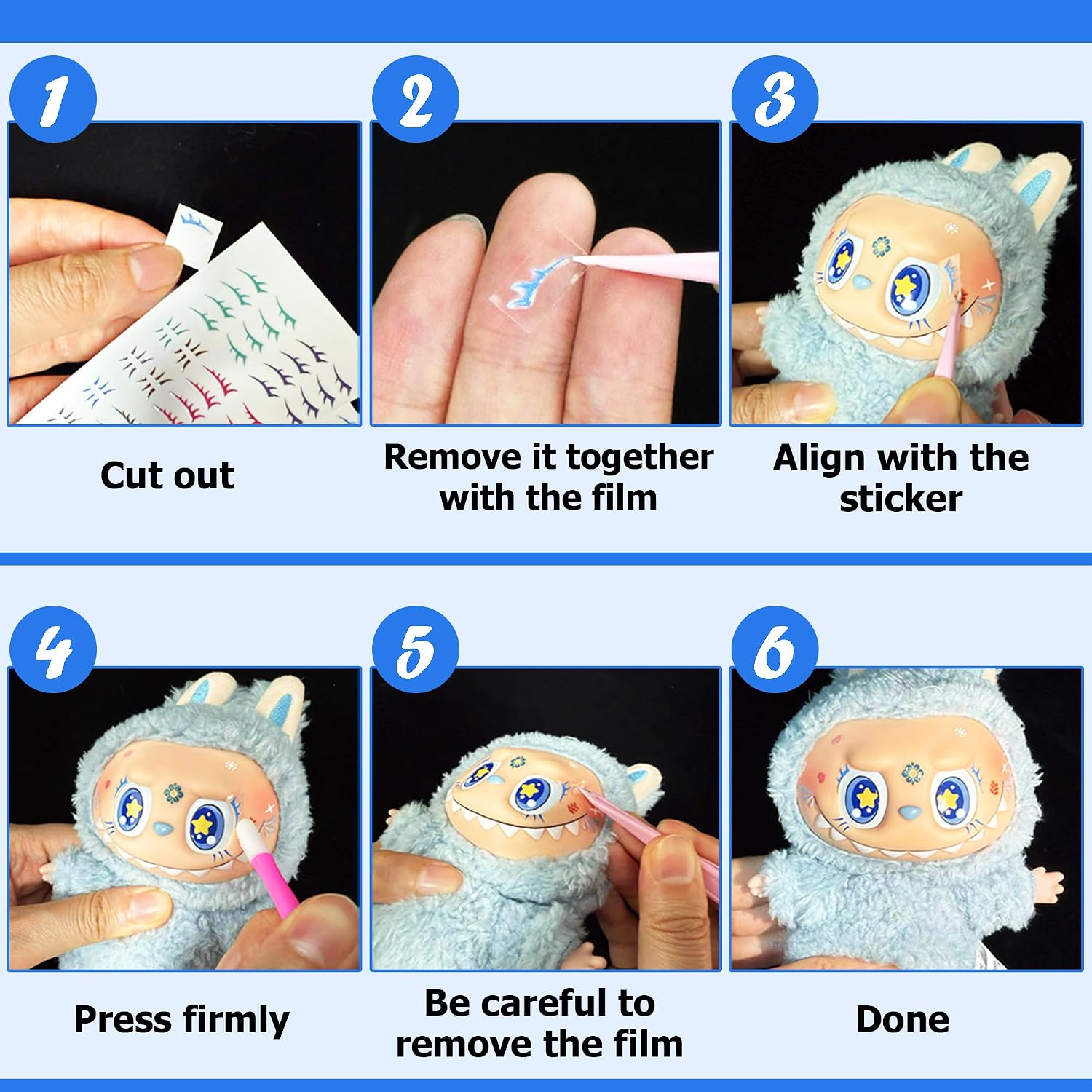 1

Cut out

2

Remove it together with the film

3

Align with the sticker

4

Press firmly

5

Be careful to remove the film

6

Done