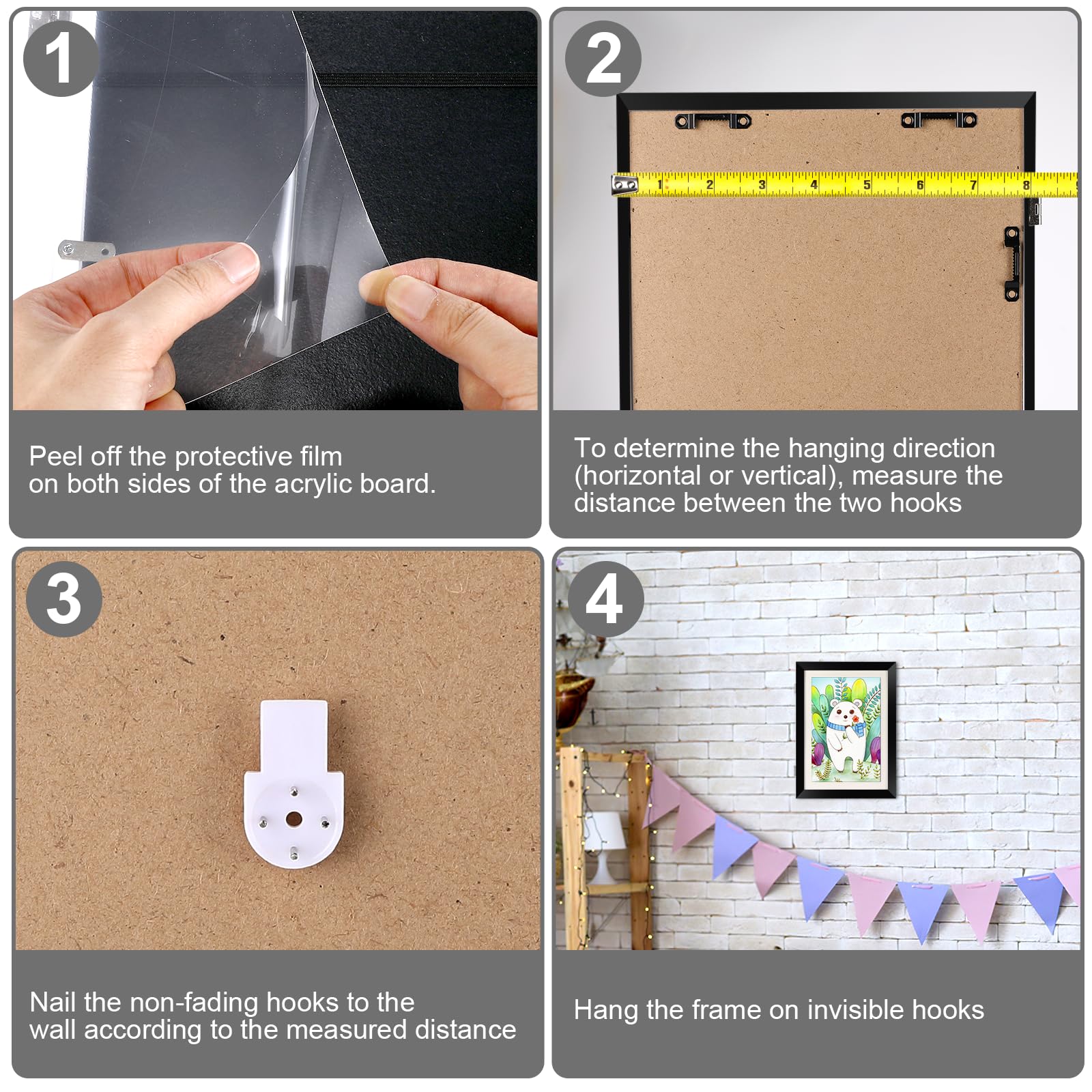 1

Peel off the protective film on both sides of the acrylic board.

2

1 2 3 4 5 6 7 8

To determine the hanging direction (horizontal or vertical), measure the distance between the two hooks

3

Nail the non-fading hooks to the wall according to the measured distance

4

Hang the frame on invisible hooks