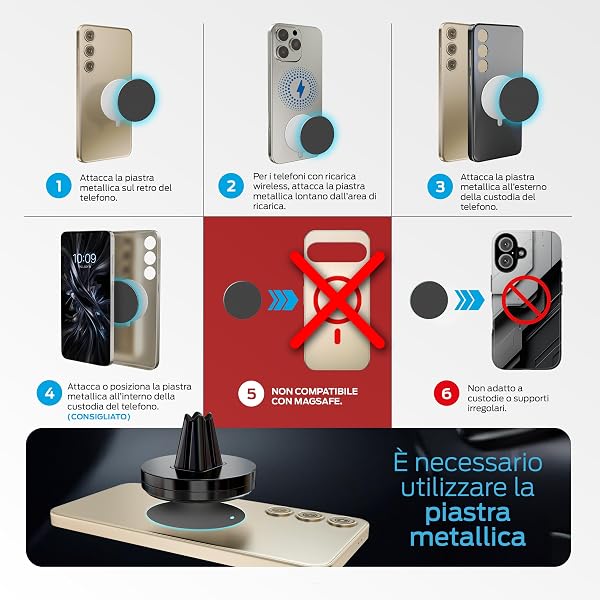 1 Attacca la piastra metallica sul retro del telefono.

2 Per i telefoni con ricarica wireless, attacca la piastra metallica lontano dall'area di ricarica.

3 Attacca la piastra metallica all'esterno della custodia del telefono.

10:09

4 Attacca o posiziona la piastra metallica all'interno della custodia del telefono. (CONSIGLIATO)

5 NON COMPATIBILE CON MAGSAFE.

6 Non adatto a custodie o supporti irregolari.

È necessario utilizzare la piastra metallica