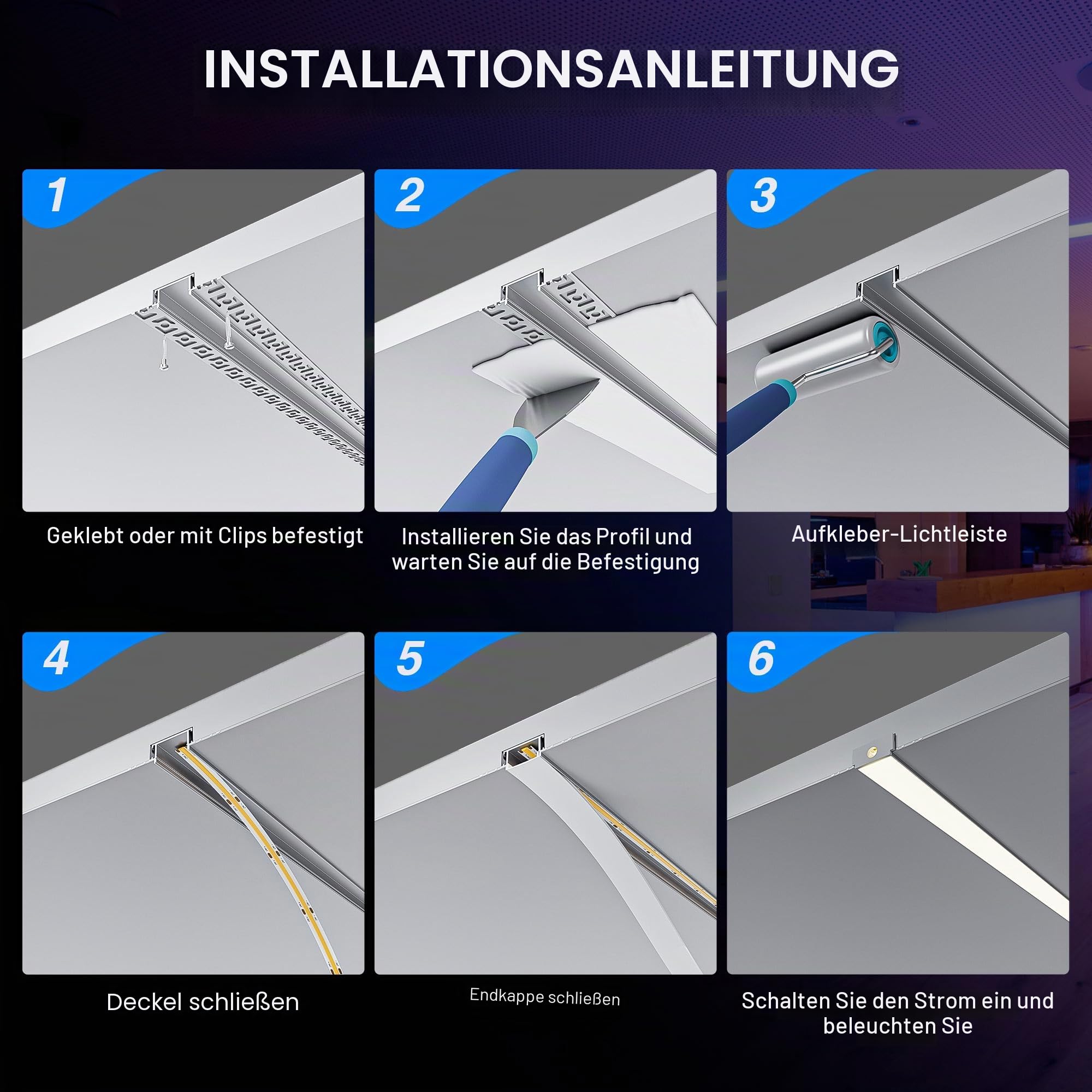 INSTALLATIONSANLEITUNG

1

Geklebt oder mit Clips befestigt

2

Installieren Sie das Profil und warten Sie auf die Befestigung

3

Aufkleber-Lichtleiste

4

Deckel schließen

5

Endkappe schließen

6

Schalten Sie den Strom ein und beleuchten Sie