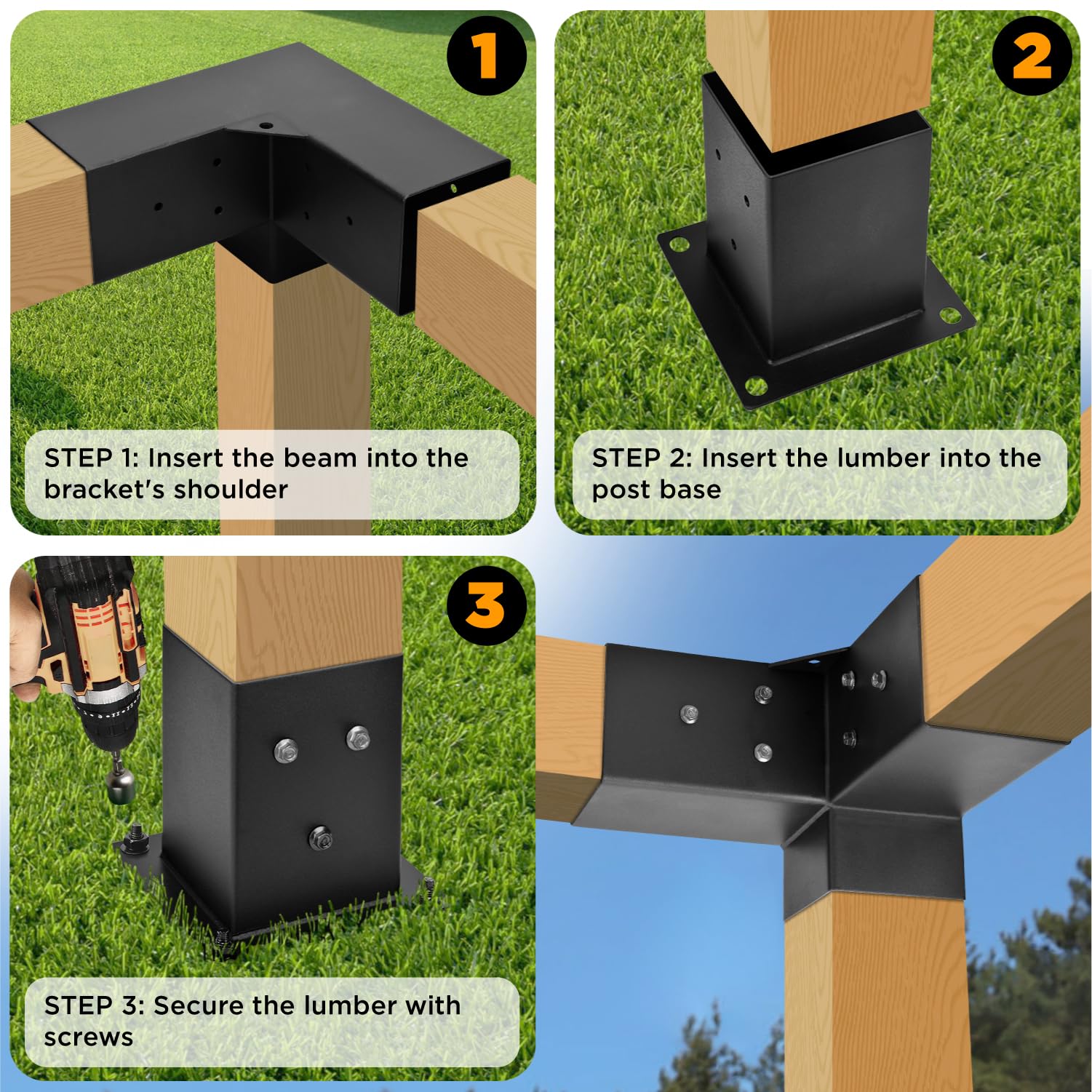 1

STEP 1: Insert the beam into the bracket's shoulder

2

STEP 2: Insert the lumber into the post base

3

STEP 3: Secure the lumber with screws