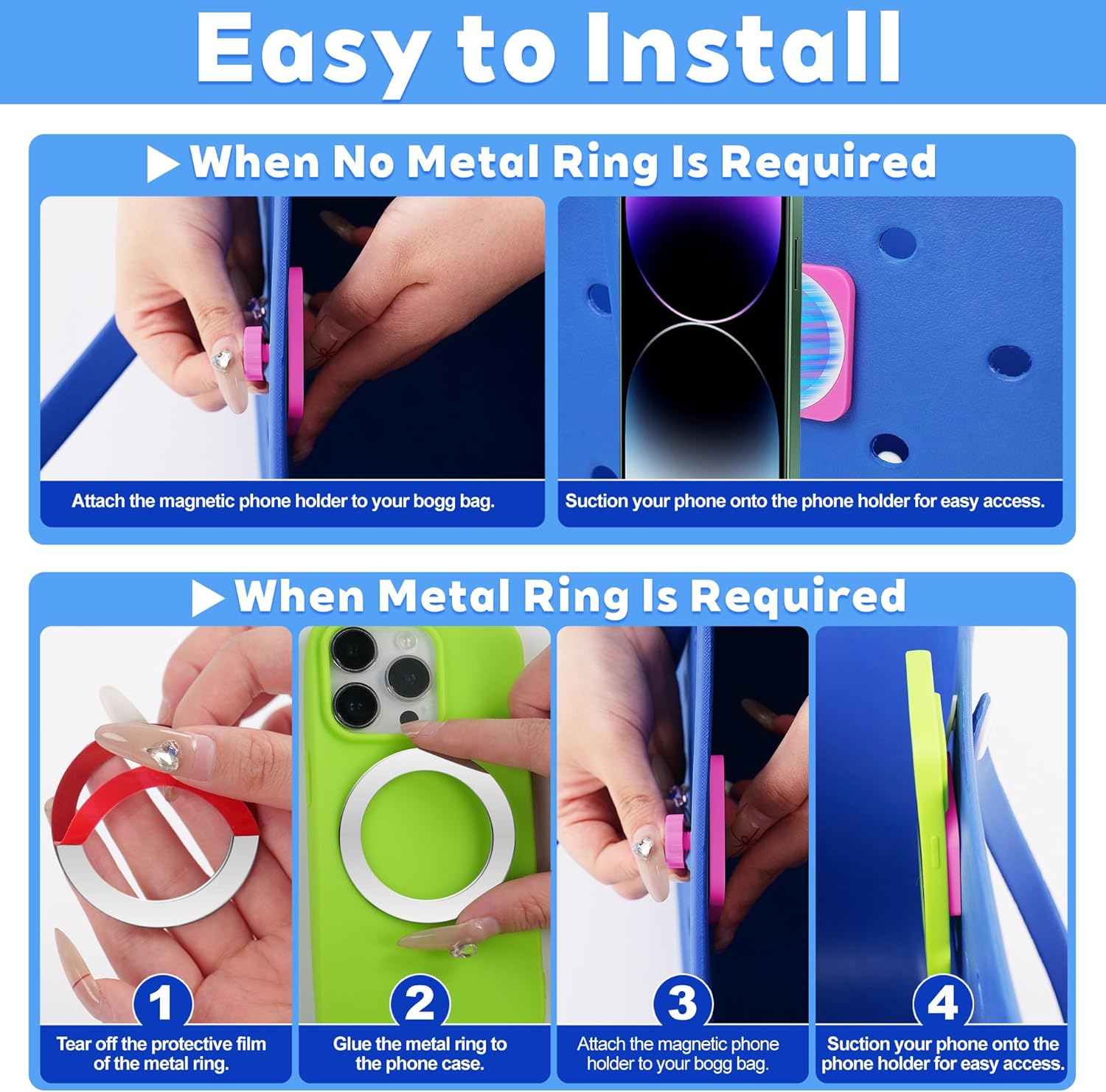 Easy to Install

▶ When No Metal Ring Is Required

Attach the magnetic phone holder to your bogg bag.

Suction your phone onto the phone holder for easy access.

▶ When Metal Ring Is Required

1
Tear off the protective film of the metal ring.

2
Glue the metal ring to the phone case.

3
Attach the magnetic phone holder to your bogg bag.

4
Suction your phone onto the phone holder for easy access.