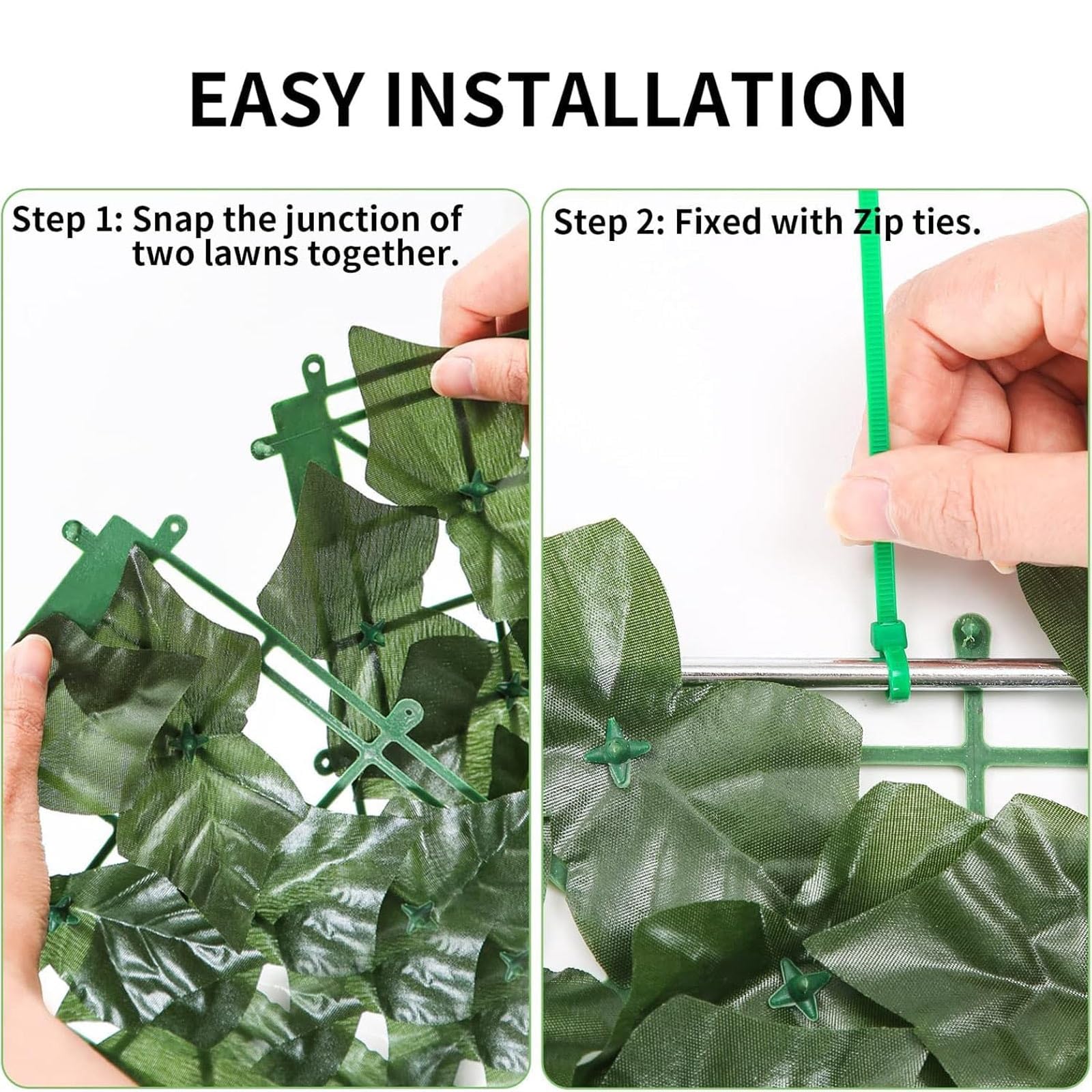 EASY INSTALLATION

Step 1: Snap the junction of two lawns together.

Step 2: Fixed with Zip ties.