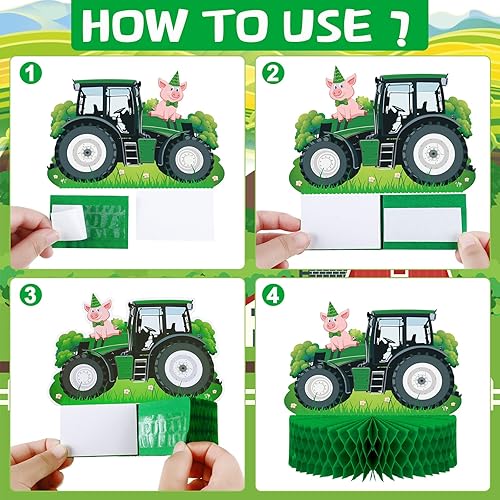 HOW TO USE ?

1

2

3

4