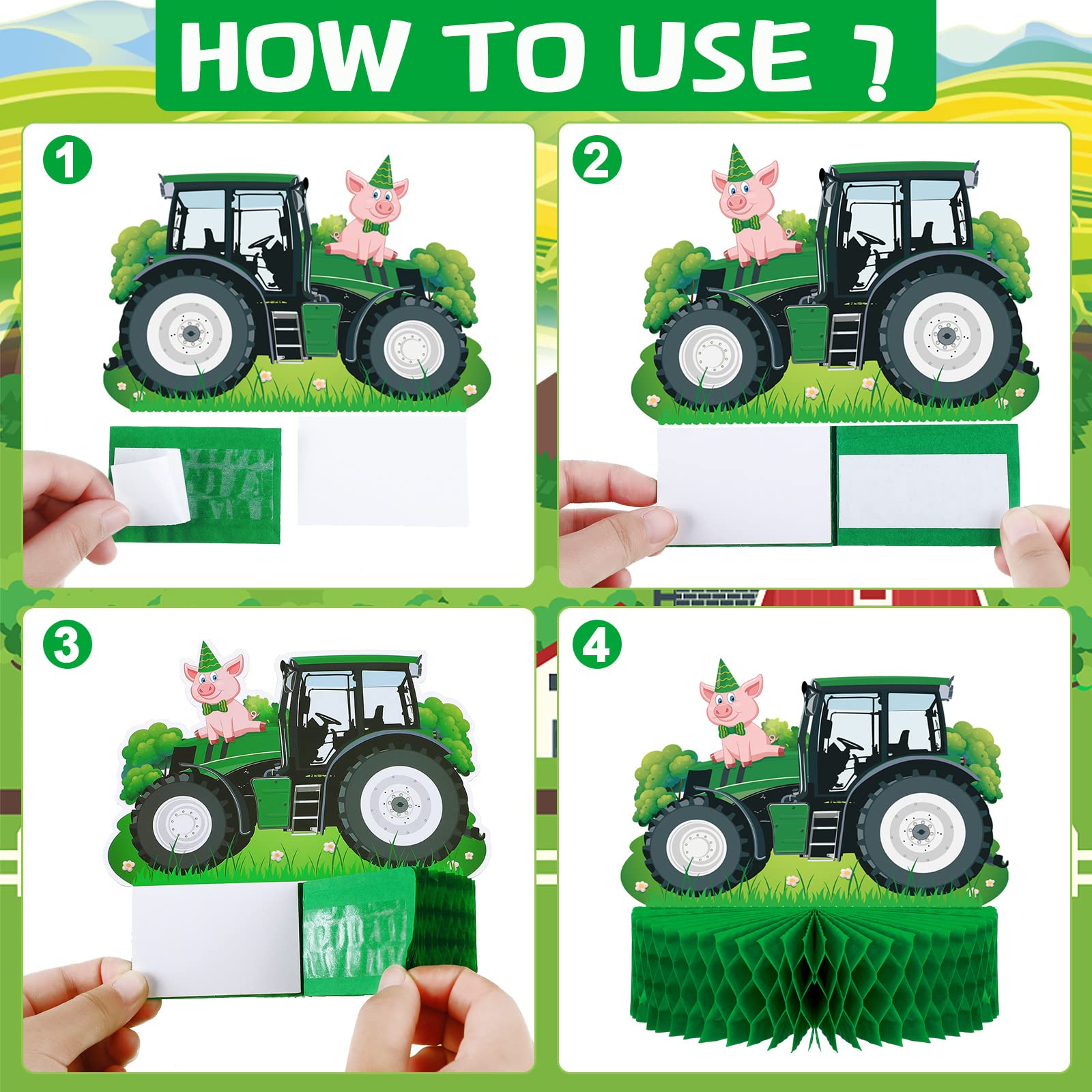 HOW TO USE ?

1

2

3

4