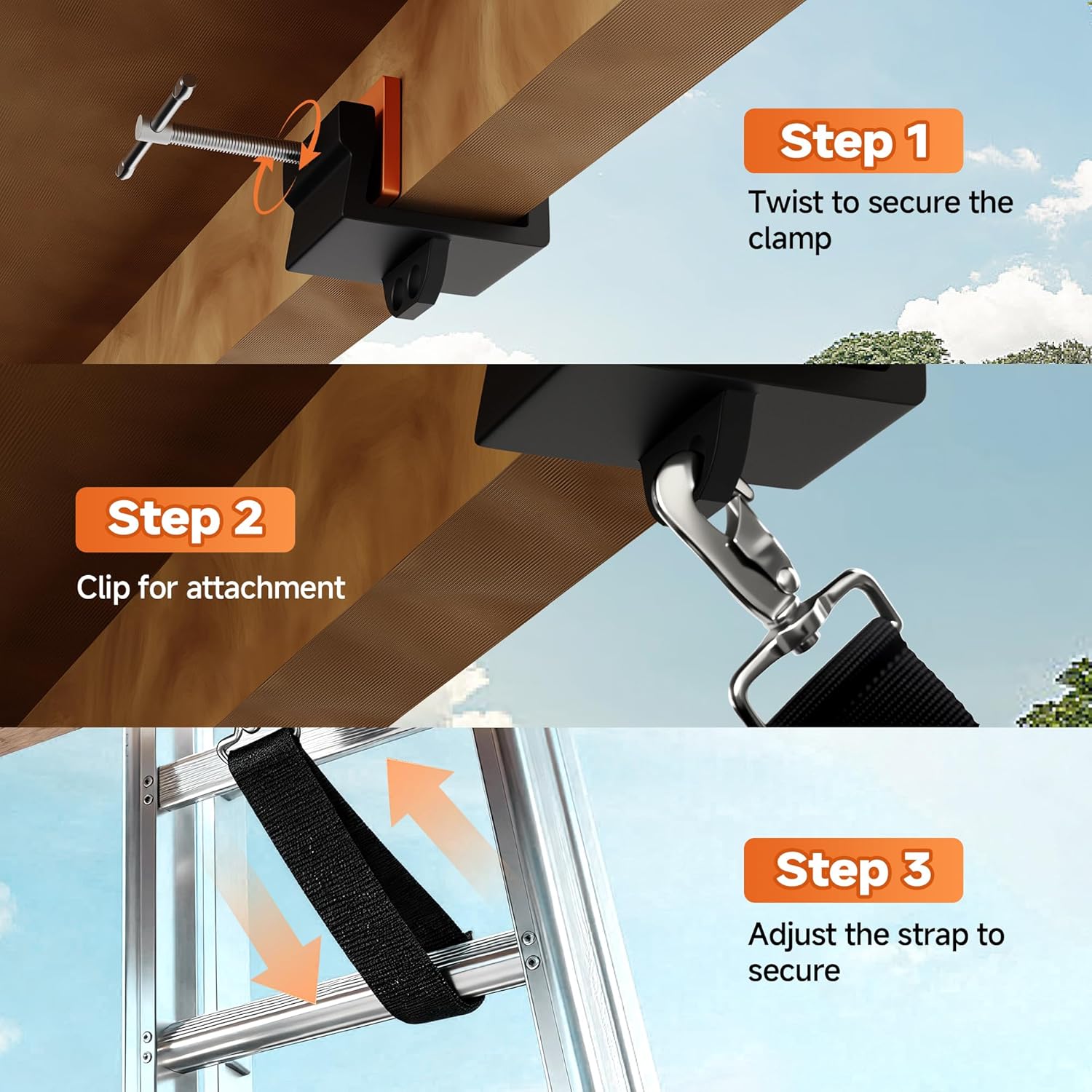 Step 1

Twist to secure the clamp

Step 2

Clip for attachment

Step 3

Adjust the strap to secure