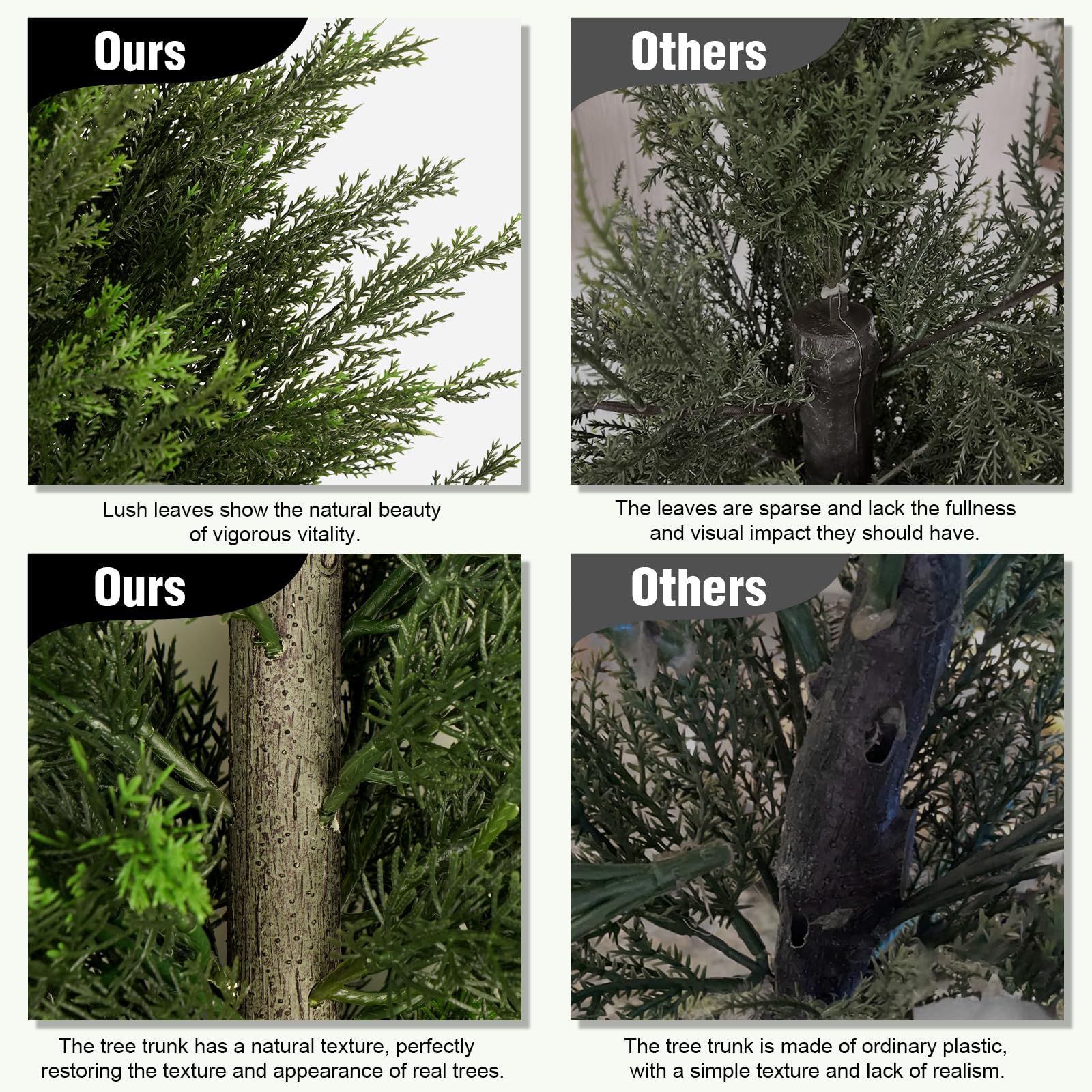 Ours

Lush leaves show the natural beauty of vigorous vitality.

Others

The leaves are sparse and lack the fullness and visual impact they should have.

Ours

The tree trunk has a natural texture, perfectly restoring the texture and appearance of real trees.

Others

The tree trunk is made of ordinary plastic, with a simple texture and lack of realism.