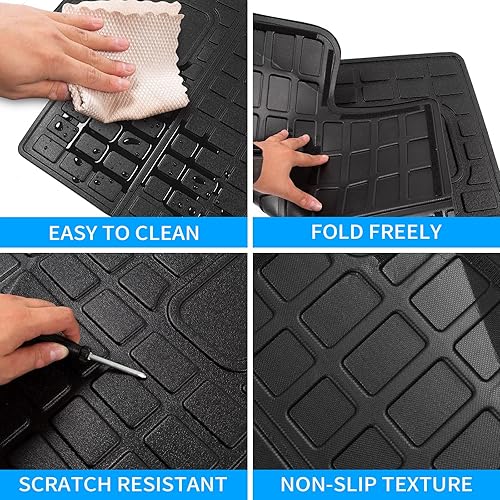 EASY TO CLEAN

FOLD FREELY

SCRATCH RESISTANT

NON-SLIP TEXTURE