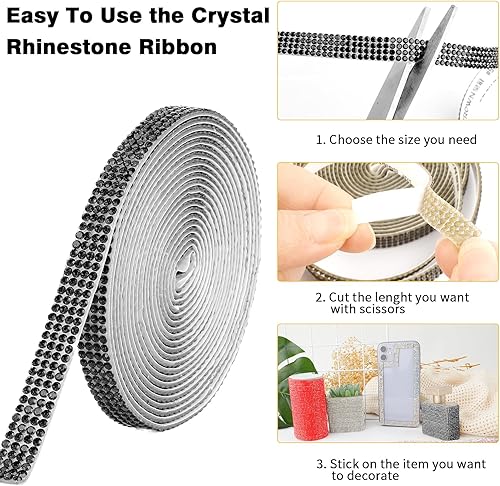 Easy To Use the Crystal Rhinestone Ribbon

1. Choose the size you need

2. Cut the lenght you want with scissors

3. Stick on the item you want to decorate