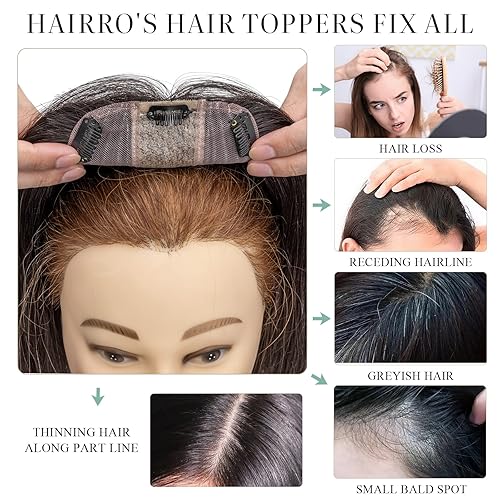 HAIRRO'S HAIR TOPPERS FIX ALL

HAIR LOSS

RECEDING HAIRLINE

GREYISH HAIR

THINNING HAIR ALONG PART LINE

SMALL BALD SPOT