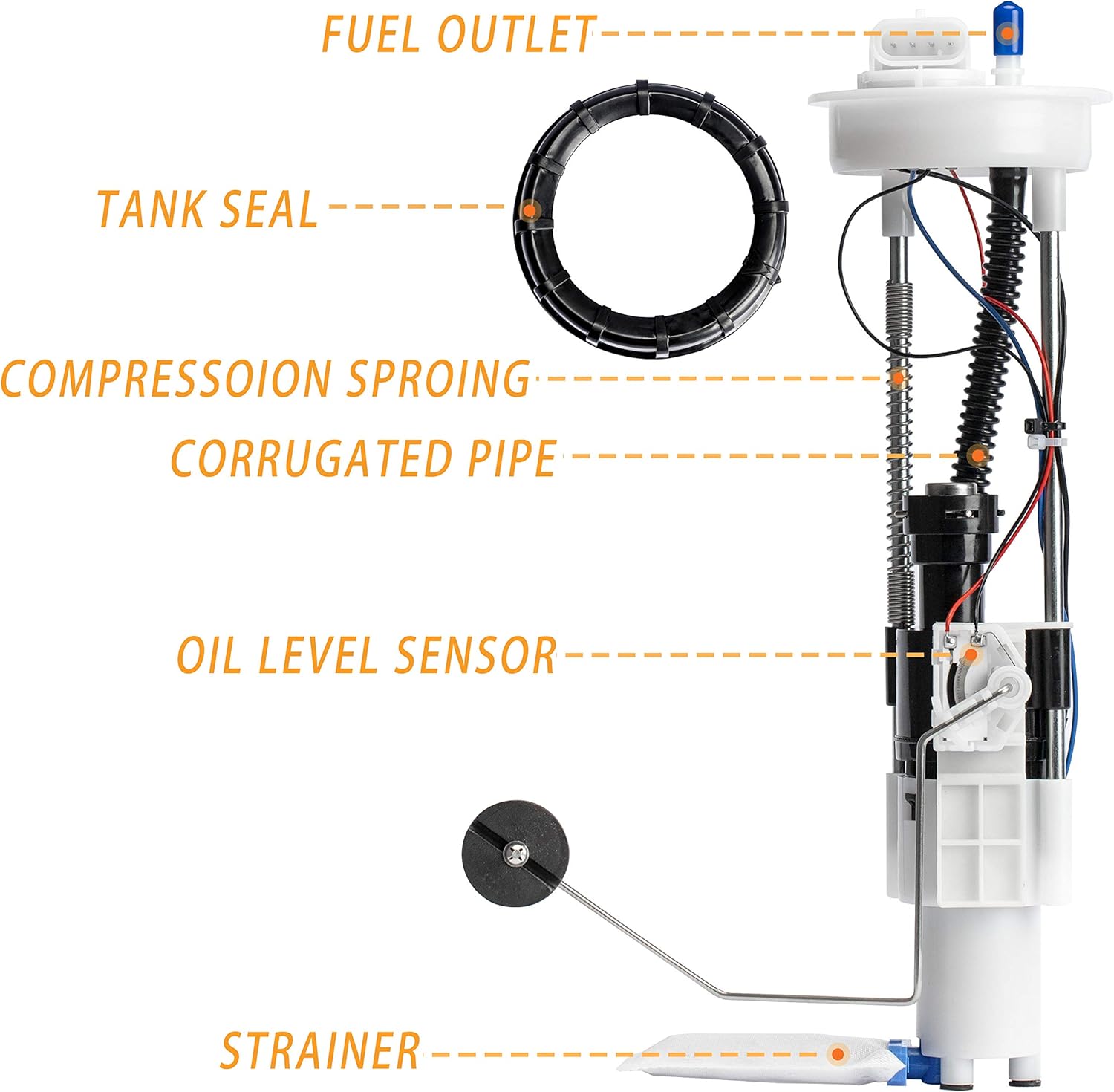 FUEL OUTLET

TANK SEAL

COMPRESSOION SPROING

CORRUGATED PIPE

OIL LEVEL SENSOR

STRAINER