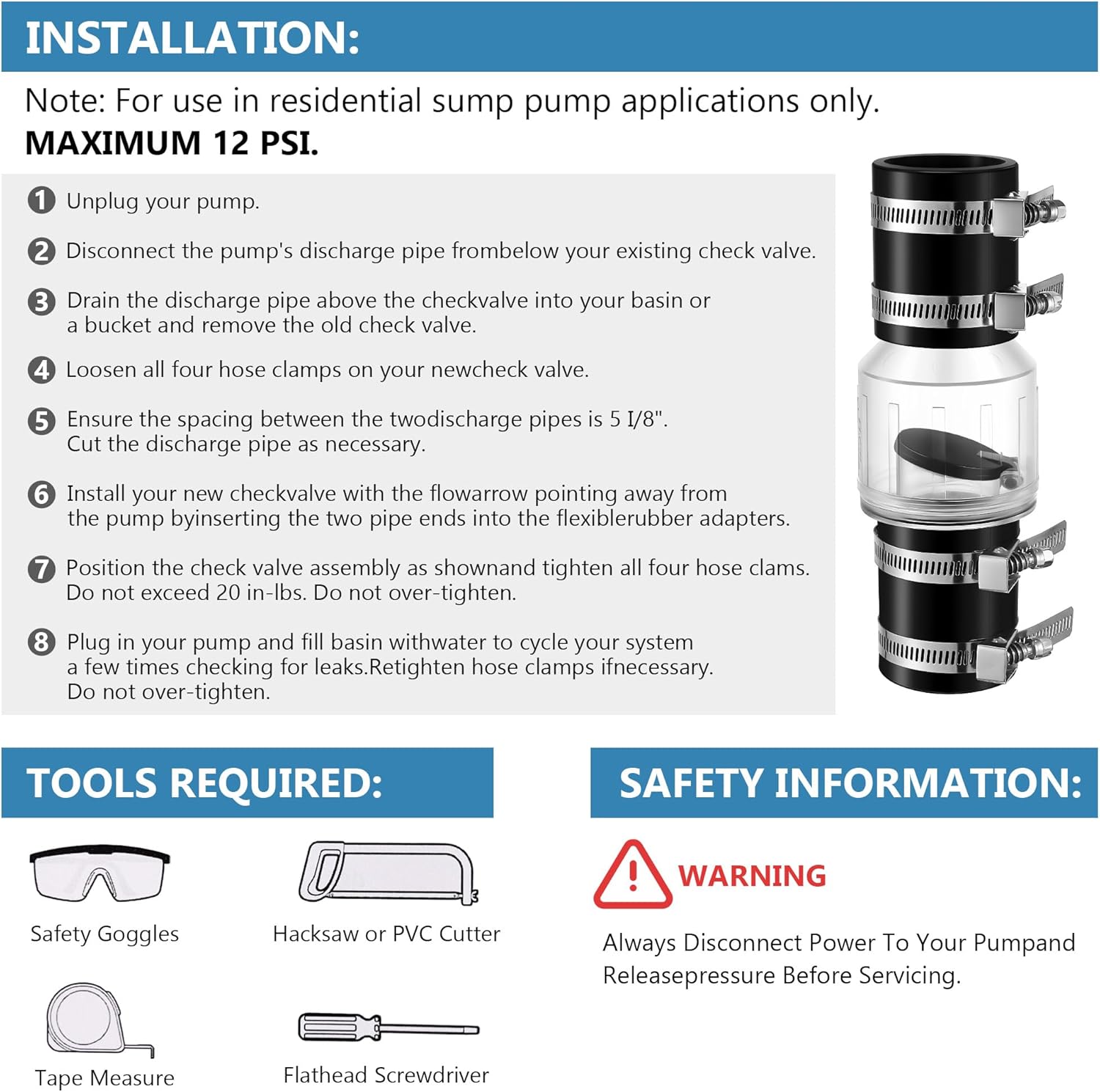 INSTALLATION:

Note: For use in residential sump pump applications only.
MAXIMUM 12 PSI.

1 Unplug your pump.

2 Disconnect the pump's discharge pipe frombelow your existing check valve.

3 Drain the discharge pipe above the checkvalve into your basin or a bucket and remove the old check valve.

4 Loosen all four hose clamps on your newcheck valve.

5 Ensure the spacing between the twodischarge pipes is 5 I/8". Cut the discharge pipe as necessary.

6 Install your new checkvalve with the flowarrow pointing away from the pump byinserting the two pipe ends into the flexiblerubber adapters.

7 Position the check valve assembly as shownand tighten all four hose clams. Do not exceed 20 in-lbs. Do not over-tighten.

8 Plug in your pump and fill basin withwater to cycle your system a few times checking for leaks.Retighten hose clamps ifnecessary. Do not over-tighten.

TOOLS REQUIRED:

Safety Goggles

Hacksaw or PVC Cutter

Tape Measure

Flathead Screwdriver

SAFETY INFORMATION:

WARNING

Always Disconnect Power To Your Pumpand Releasepressure Before Servicing.