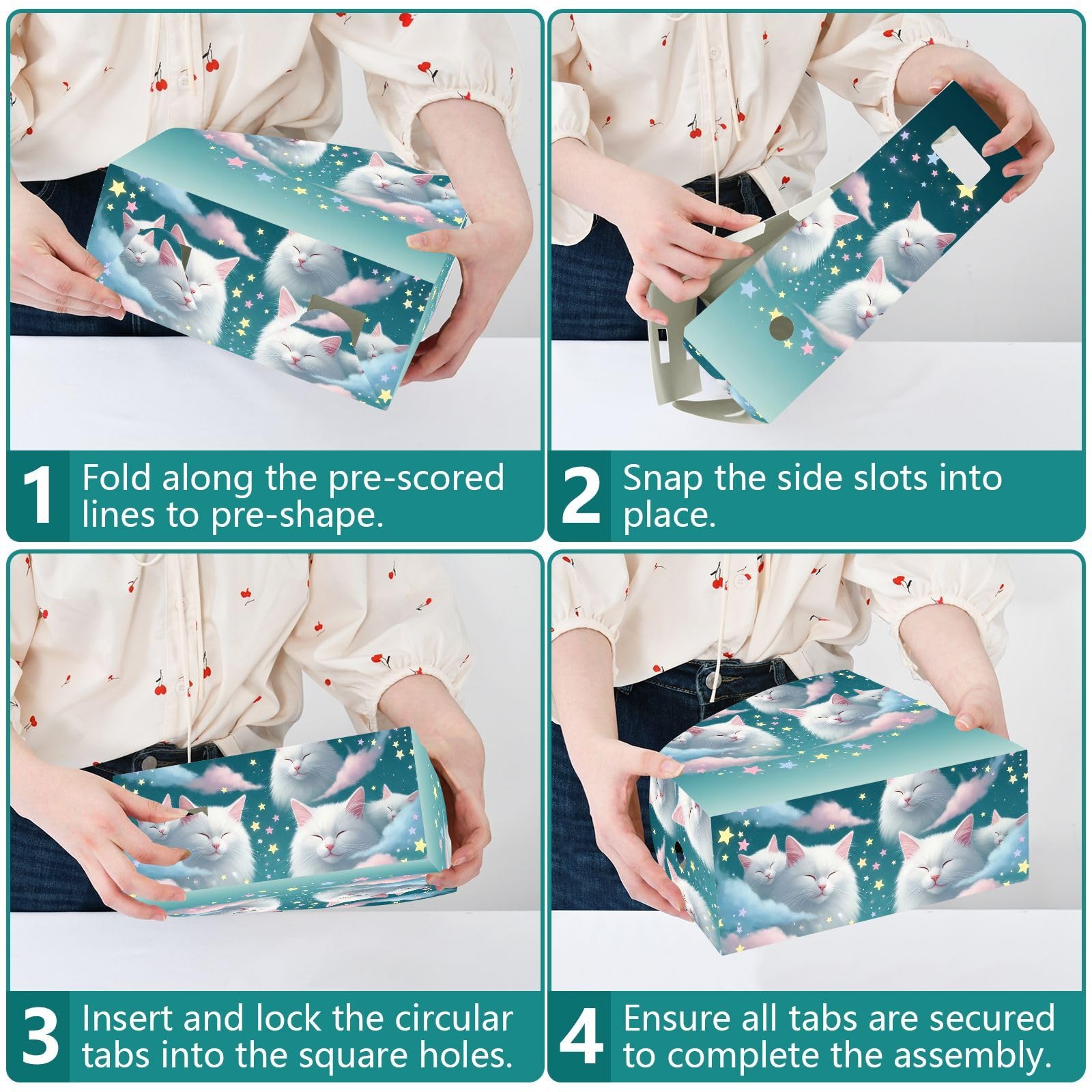 1 Fold along the pre-scored lines to pre-shape.

2 Snap the side slots into place.

3 Insert and lock the circular tabs into the square holes.

4 Ensure all tabs are secured to complete the assembly.