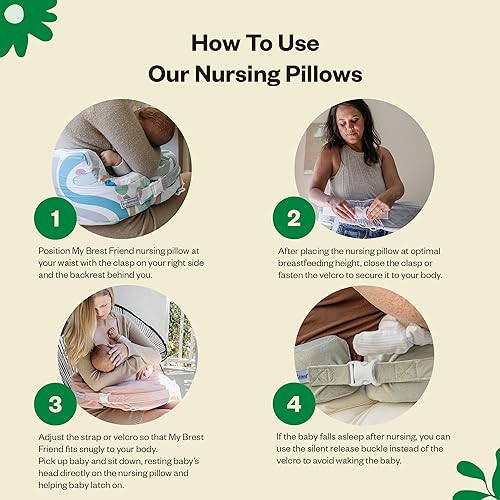 How To Use
Our Nursing Pillows

1

Position My Brest Friend nursing pillow at your waist with the clasp on your right side and the backrest behind you.

2

After placing the nursing pillow at optimal breastfeeding height, close the clasp or fasten the velcro to secure it to your body.

3

Adjust the strap or velcro so that My Brest Friend fits snugly to your body.
Pick up baby and sit down, resting baby's head directly on the nursing pillow and helping baby latch on.

4

If the baby falls asleep after nursing, you can use the silent release buckle instead of the velcro to avoid waking the baby.