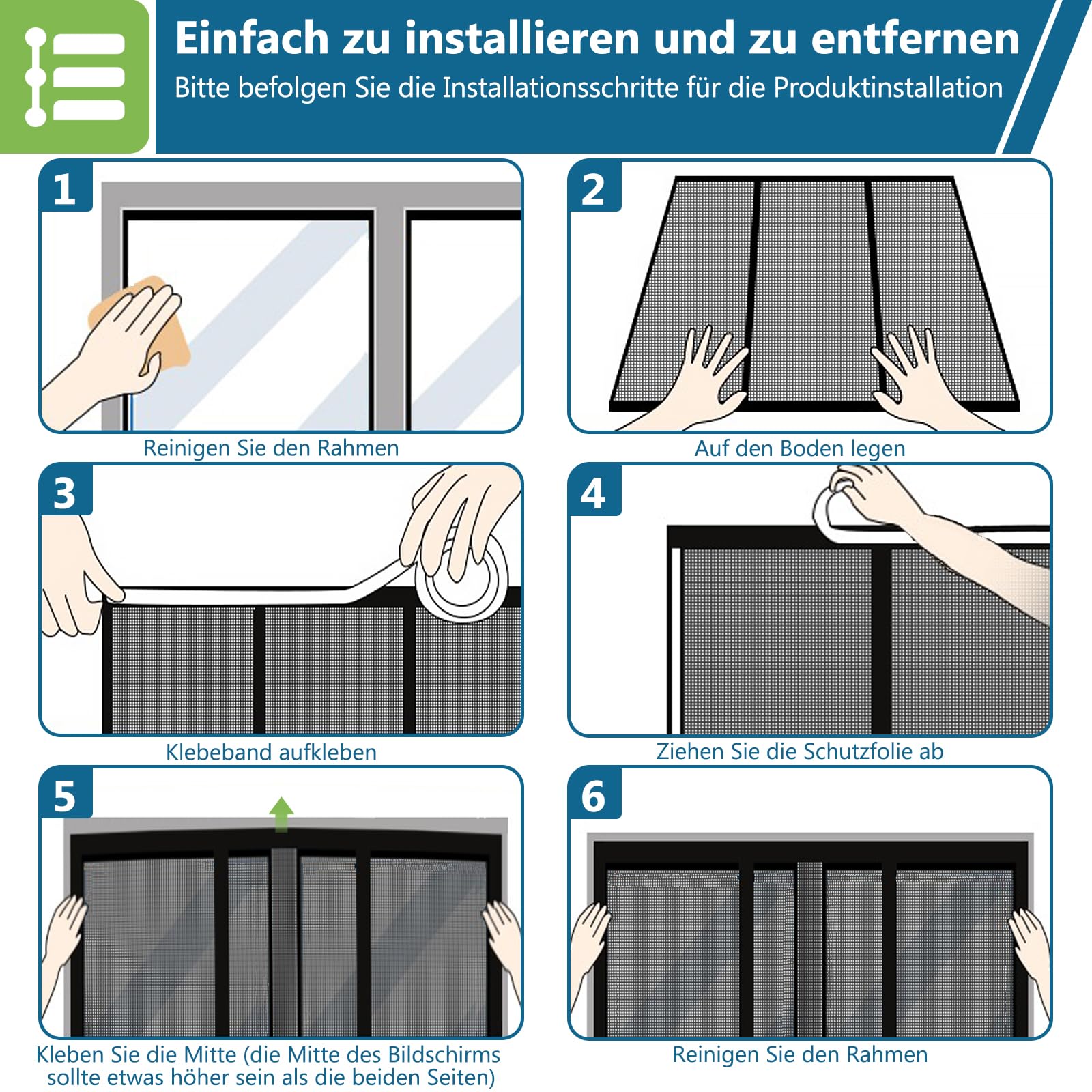 Einfach zu installieren und zu entfernen
Bitte befolgen Sie die Installationsschritte für die Produktinstallation

1
Reinigen Sie den Rahmen

2
Auf den Boden legen

3
Klebeband aufkleben

4
Ziehen Sie die Schutzfolie ab

5
Kleben Sie die Mitte (die Mitte des Bildschirms sollte etwas höher sein als die beiden Seiten)

6
Reinigen Sie den Rahmen