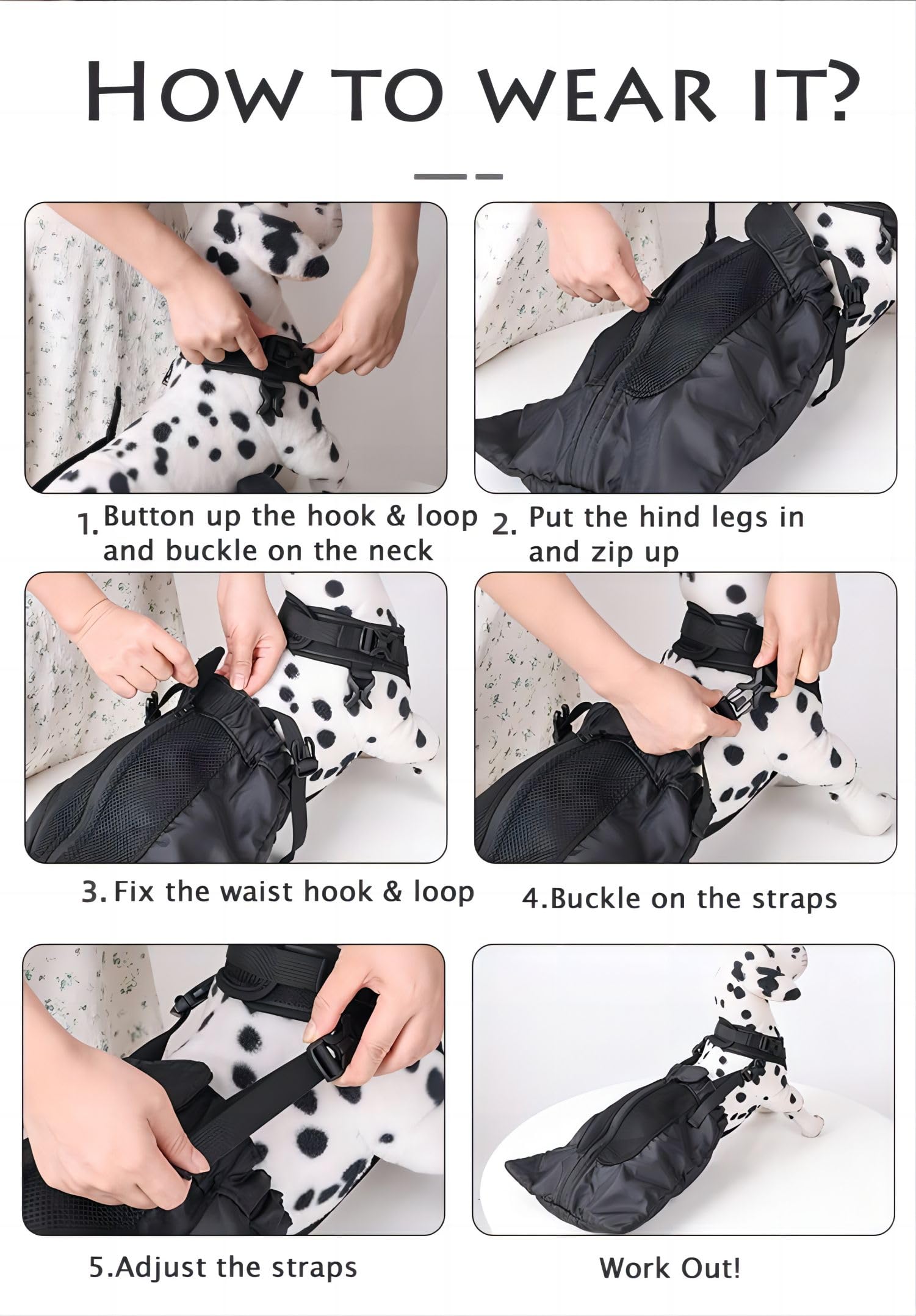 HOW TO WEAR IT?

1. Button up the hook & loop and buckle on the neck

2. Put the hind legs in and zip up

3. Fix the waist hook & loop

4.Buckle on the straps

5.Adjust the straps

Work Out!