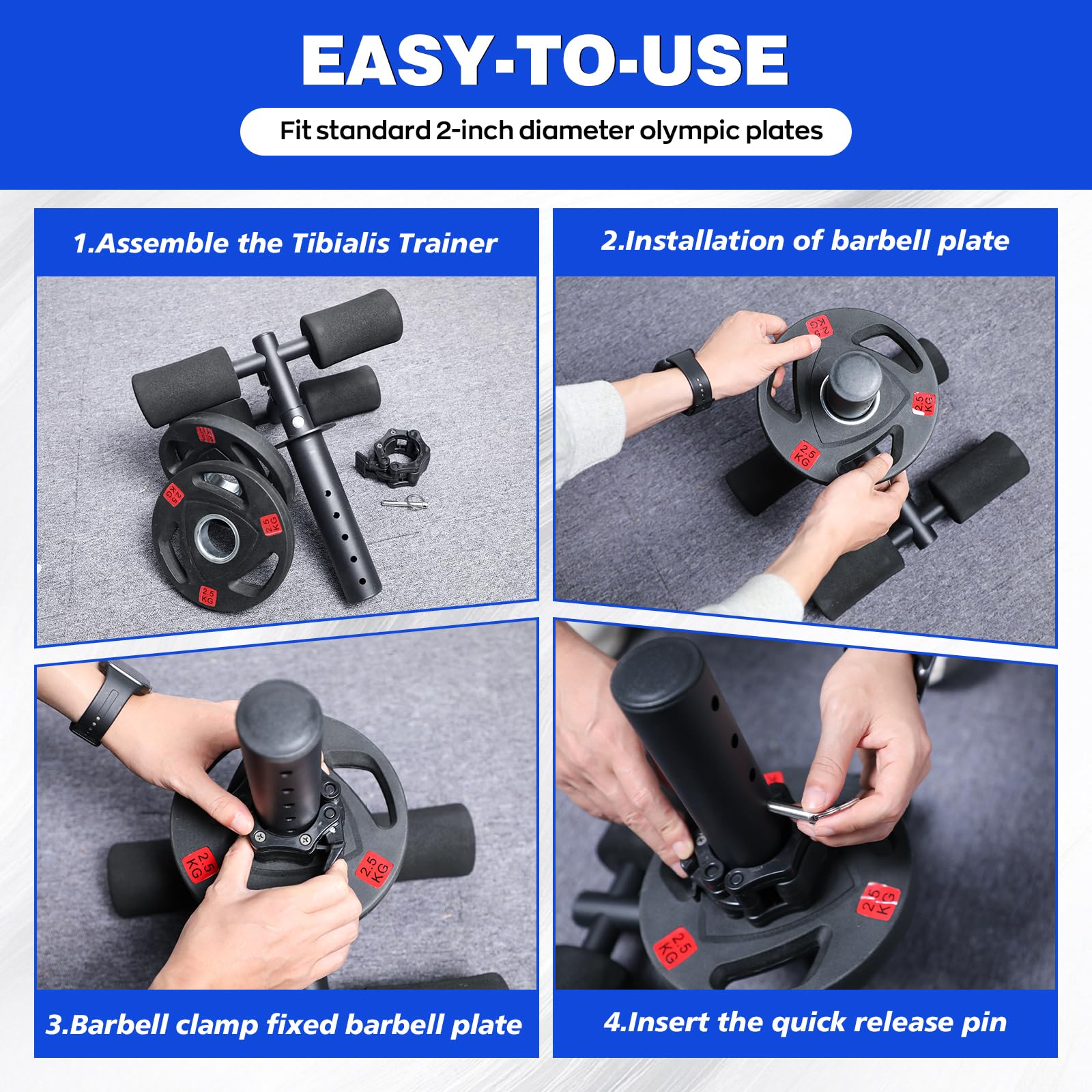 EASY-TO-USE

Fit standard 2-inch diameter olympic plates

1.Assemble the Tibialis Trainer

2.5 KG

2.5 KG

2.5 KG

2.Installation of barbell plate

2.5 KG

2.5 KG

2.5 KG

2.5 KG

2.5 KG

3.Barbell clamp fixed barbell plate

2.5 KG

2.5 KG

4.Insert the quick release pin