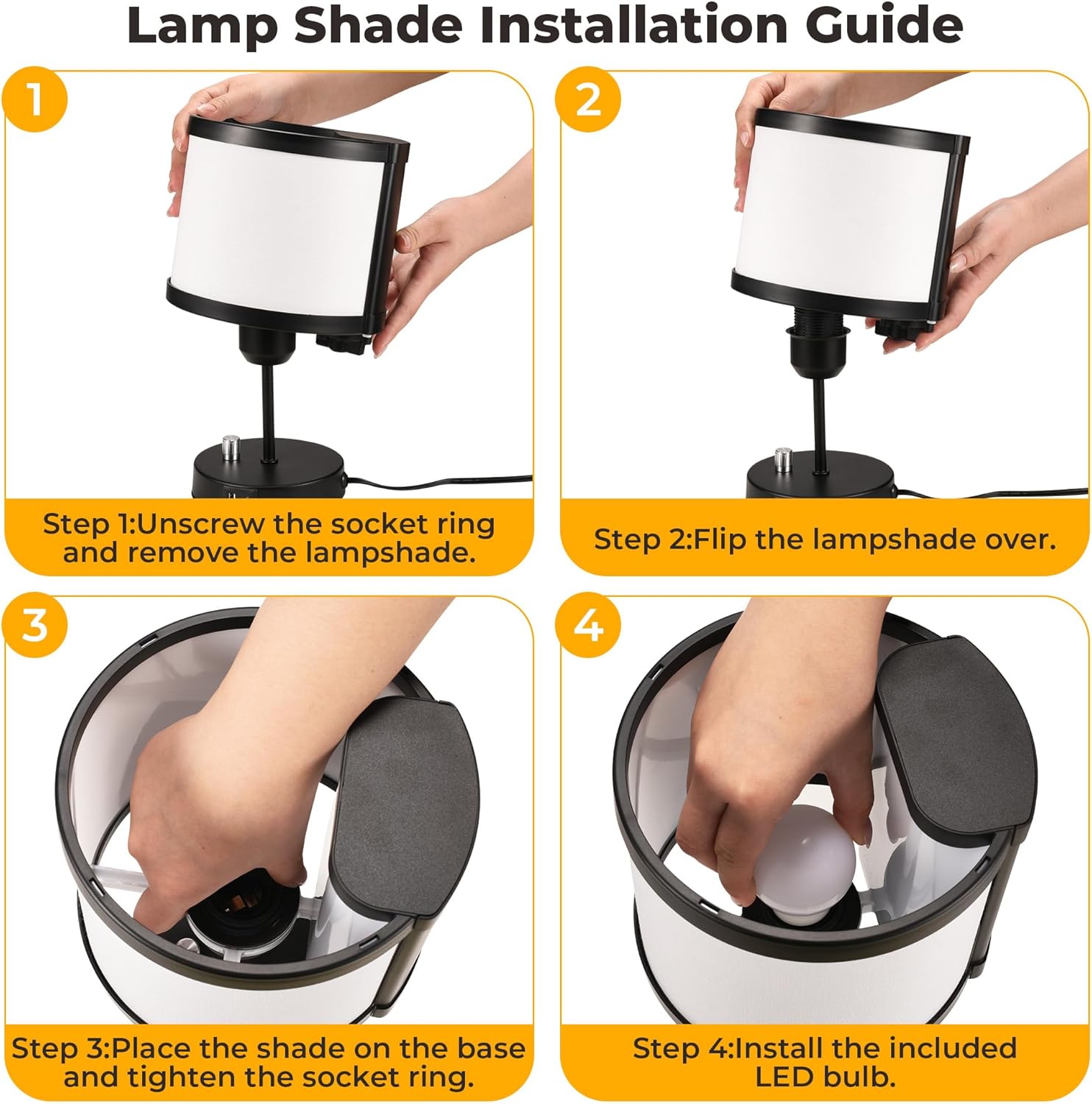 Lamp Shade Installation Guide

1

Step 1:Unscrew the socket ring and remove the lampshade.

2

Step 2:Flip the lampshade over.

3

Step 3:Place the shade on the base and tighten the socket ring.

4

Step 4:Install the included LED bulb.