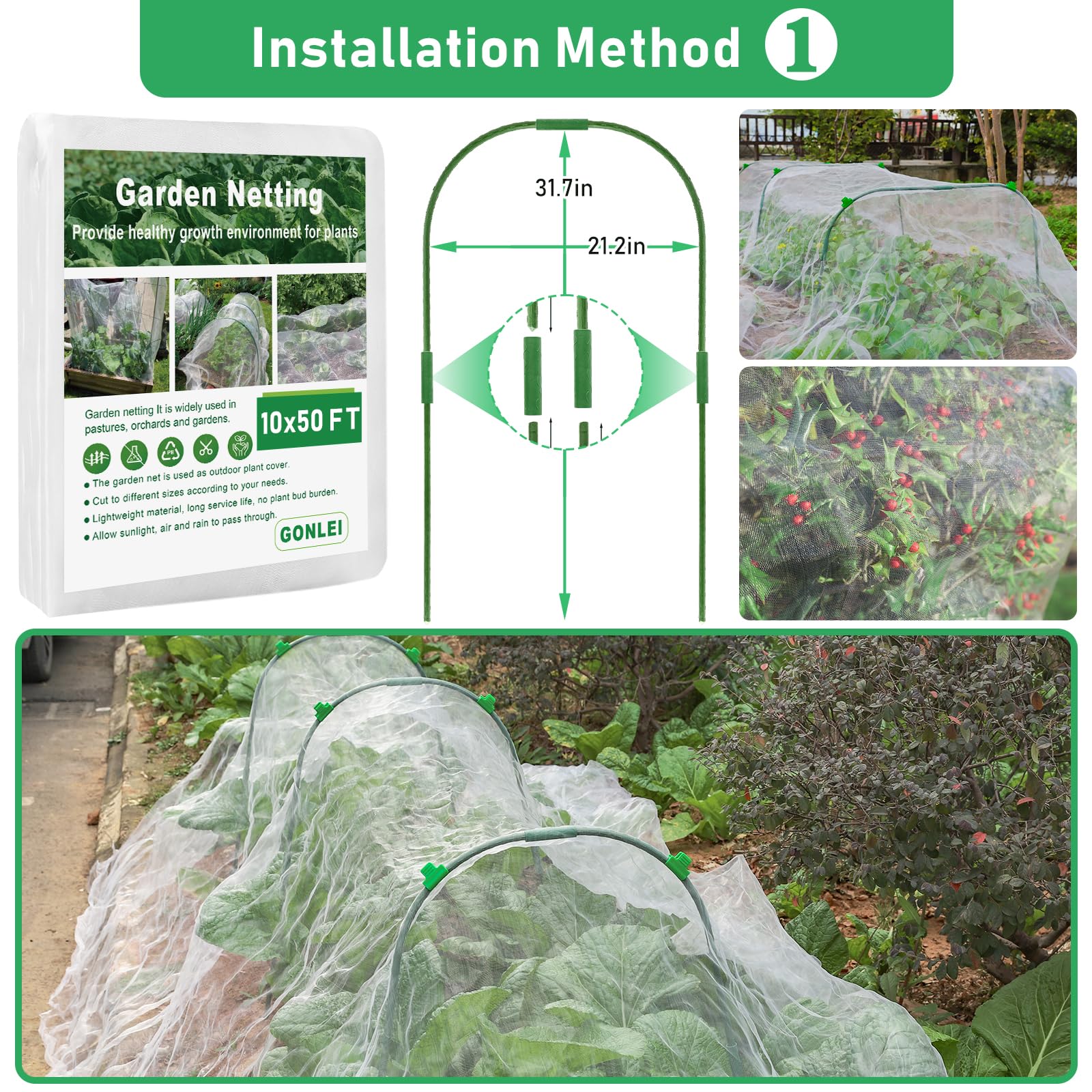 Installation Method 1

Garden Netting

Provide healthy growth environment for plants

Garden netting It is widely used in pastures, orchards and gardens.

10x50 FT

PE

● The garden net is used as outdoor plant cover.
● Cut to different sizes according to your needs.
● Lightweight material, long service life, no plant bud burden.
● Allow sunlight, air and rain to pass through.

GONLEI

31.7in

21.2in