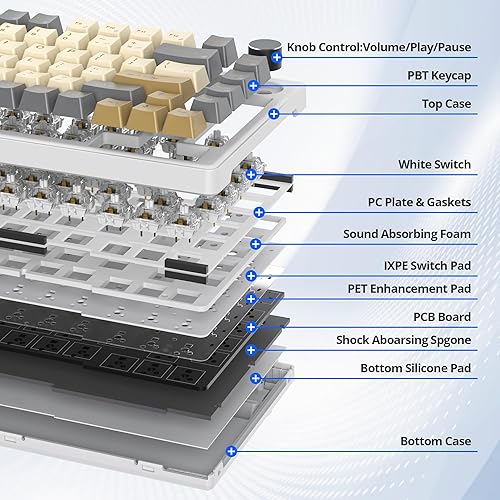 Knob Control:Volume/Play/Pause
PBT Keycap
Top Case
White Switch
PC Plate & Gaskets
Sound Absorbing Foam
IXPE Switch Pad
PET Enhancement Pad
PCB Board
Shock Aboarsing Spgone
Bottom Silicone Pad
Bottom Case