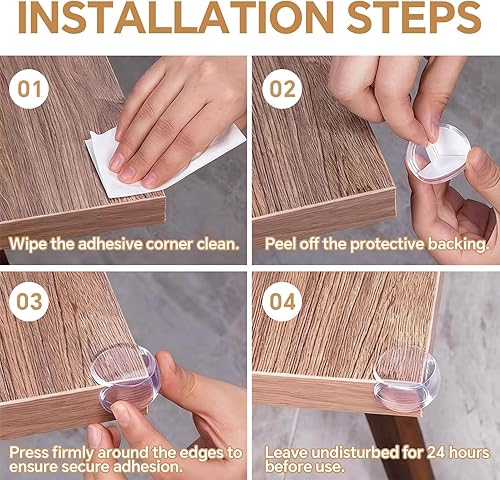 INSTALLATION STEPS

01

Wipe the adhesive corner clean.

02

Peel off the protective backing.

03

Press firmly around the edges to ensure secure adhesion.

04

Leave undisturbed for 24 hours before use.