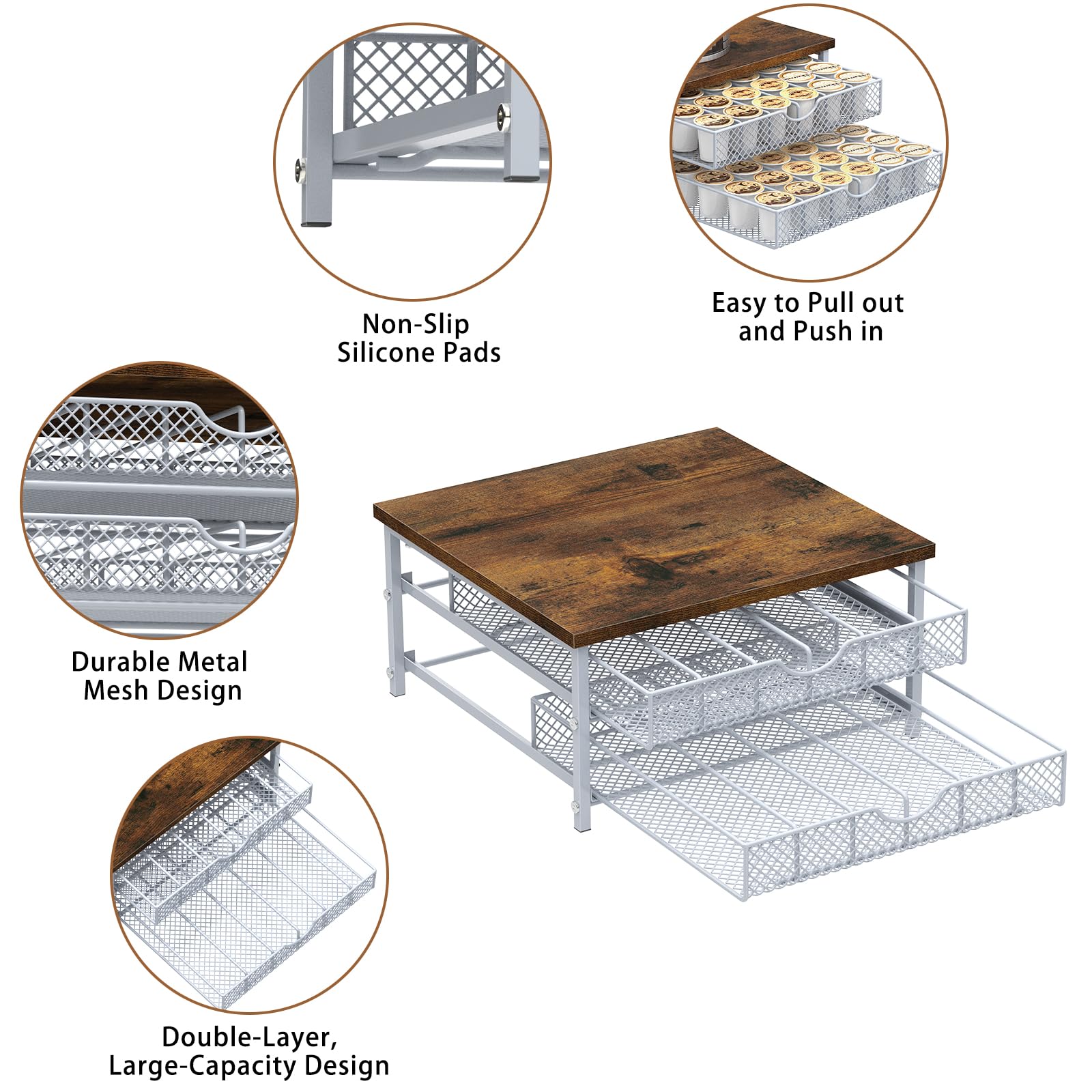 Non-Slip
Silicone Pads

Easy to Pull out
and Push in

Durable Metal
Mesh Design

Double-Layer,
Large-Capacity Design