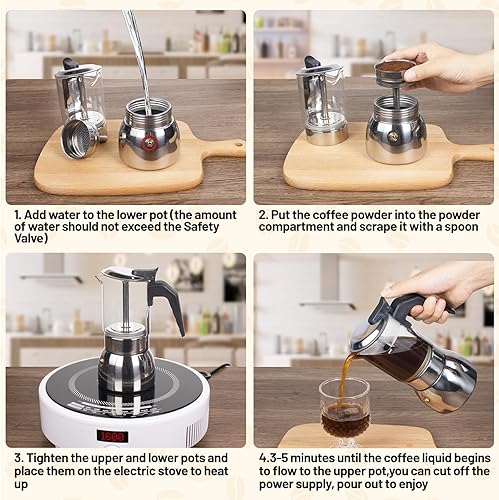 1. Add water to the lower pot (the amount of water should not exceed the Safety Valve)

2. Put the coffee powder into the powder compartment and scrape it with a spoon

1600

3. Tighten the upper and lower pots and place them on the electric stove to heat up

4.3-5 minutes until the coffee liquid begins to flow to the upper pot,you can cut off the power supply, pour out to enjoy