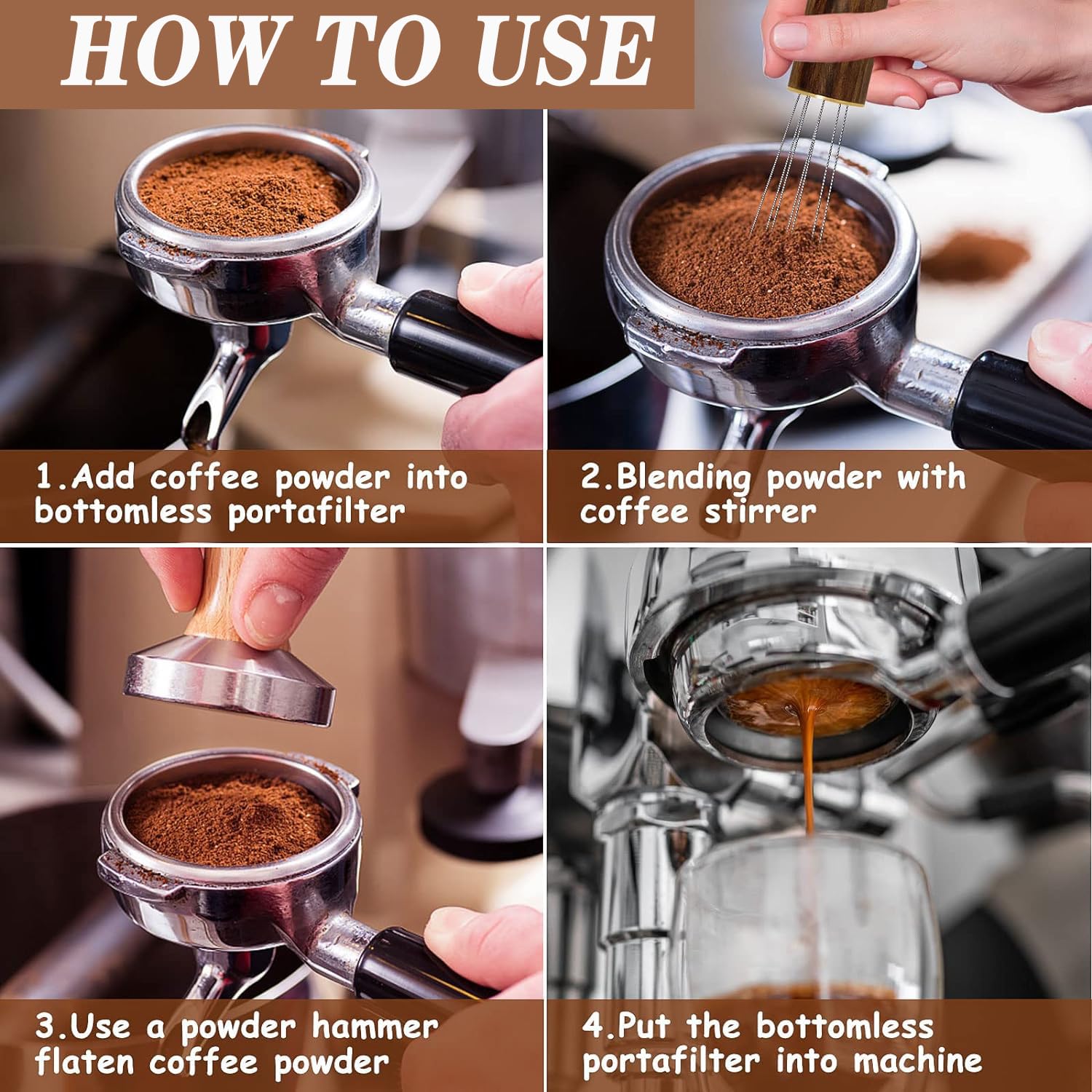 HOW TO USE

1.Add coffee powder into bottomless portafilter

2.Blending powder with coffee stirrer

3.Use a powder hammer flaten coffee powder

4.Put the bottomless portafilter into machine