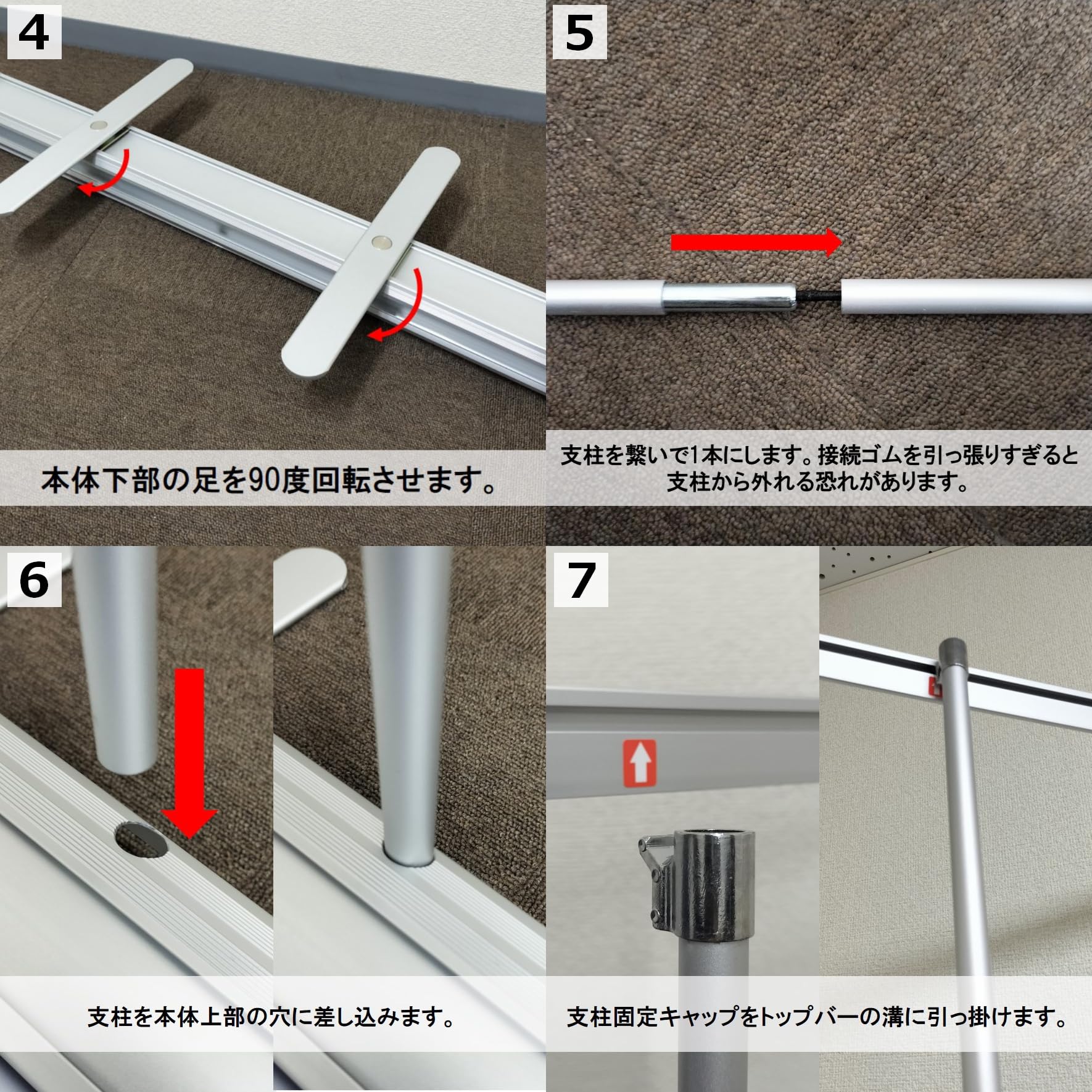 4

本体下部の足を90度回転させます。

5

支柱を繋いで1本にします。接続ゴムを引っ張りすぎると支柱から外れる恐れがあります。

6

支柱を本体上部の穴に差し込みます。

7

支柱固定キャップをトップバーの溝に引っ掛けます。