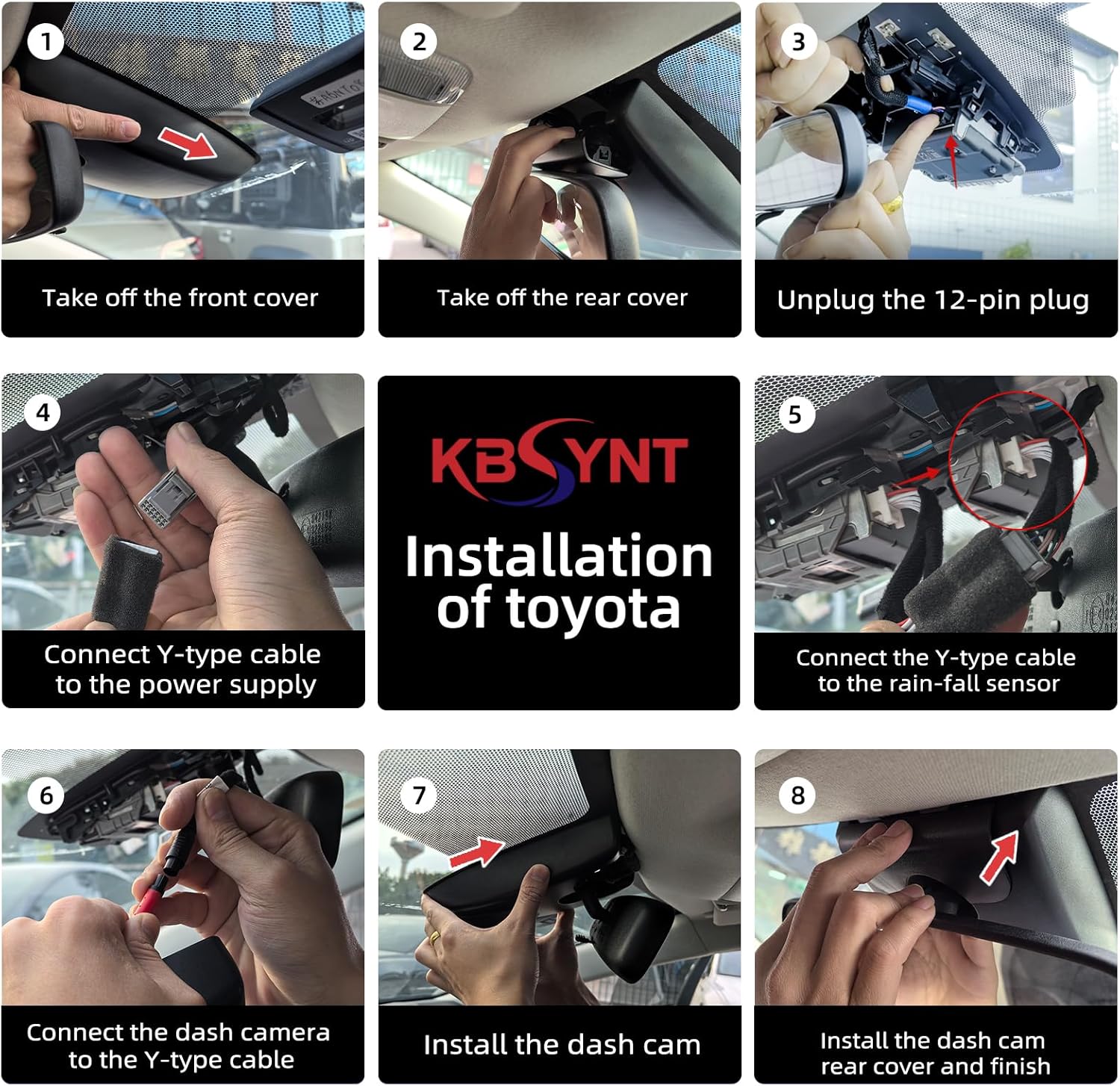 1
Take off the front cover

2
Take off the rear cover

3
Unplug the 12-pin plug

4
Connect Y-type cable to the power supply

KBSYNT
Installation of toyota

5
Connect the Y-type cable to the rain-fall sensor

6
Connect the dash camera to the Y-type cable

7
Install the dash cam

8
Install the dash cam rear cover and finish