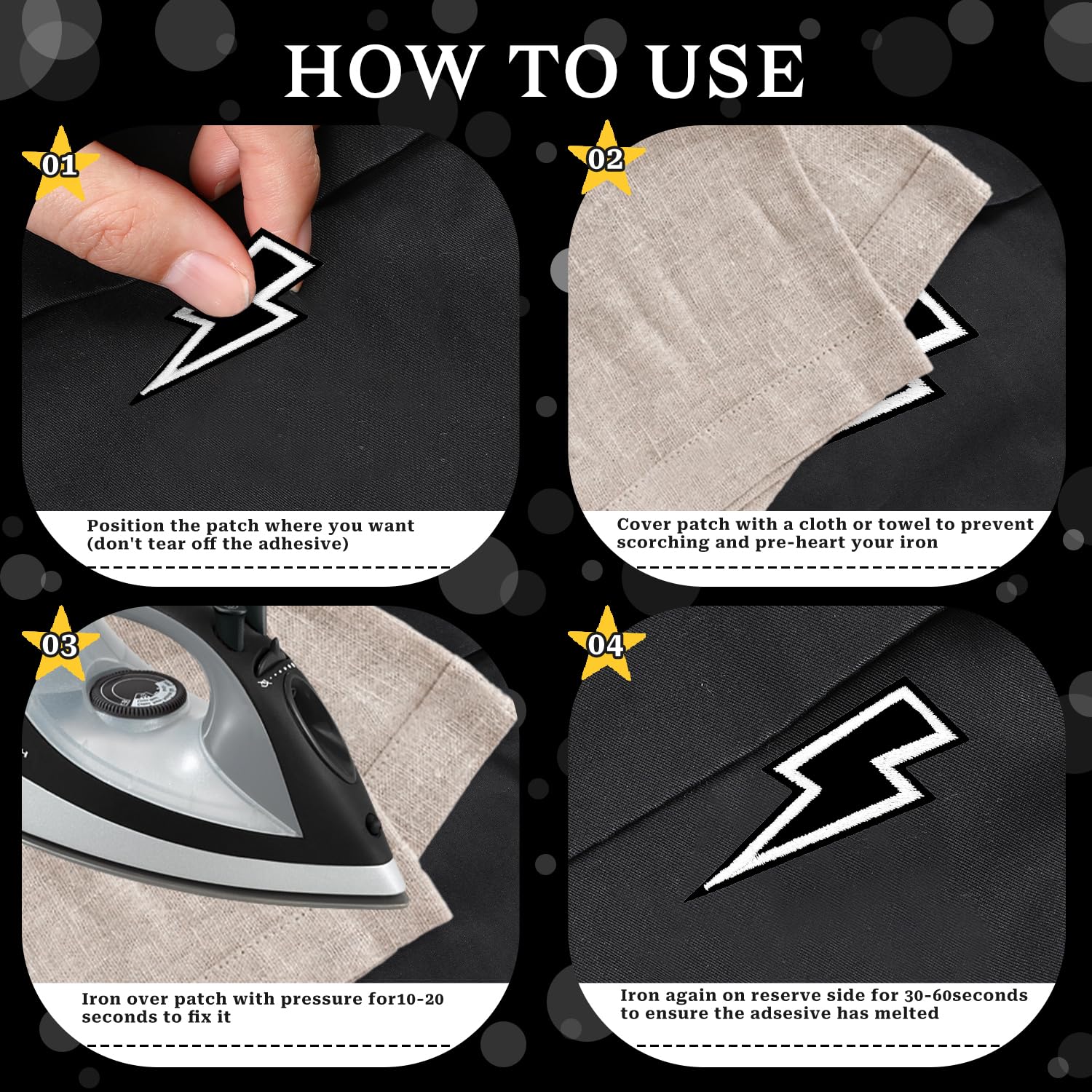 HOW TO USE

01

Position the patch where you want (don't tear off the adhesive)

02

Cover patch with a cloth or towel to prevent scorching and pre-heart your iron

03

Iron over patch with pressure for10-20 seconds to fix it

04

Iron again on reserve side for 30-60seconds to ensure the adsesive has melted