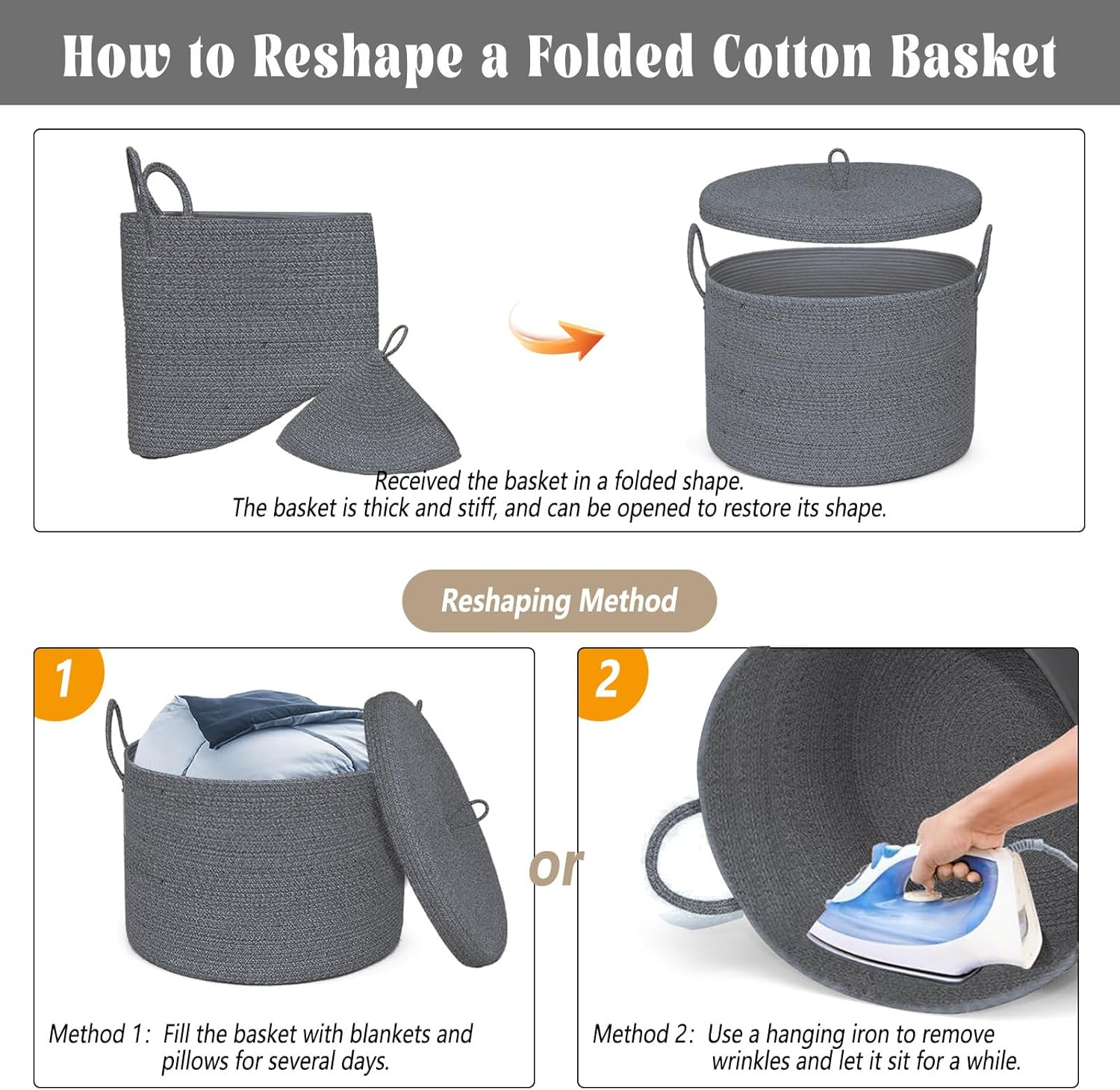 How to Reshape a Folded Cotton Basket

Received the basket in a folded shape.
The basket is thick and stiff, and can be opened to restore its shape.

Reshaping Method

1

Method 1: Fill the basket with blankets and pillows for several days.

or

2

Method 2: Use a hanging iron to remove wrinkles and let it sit for a while.