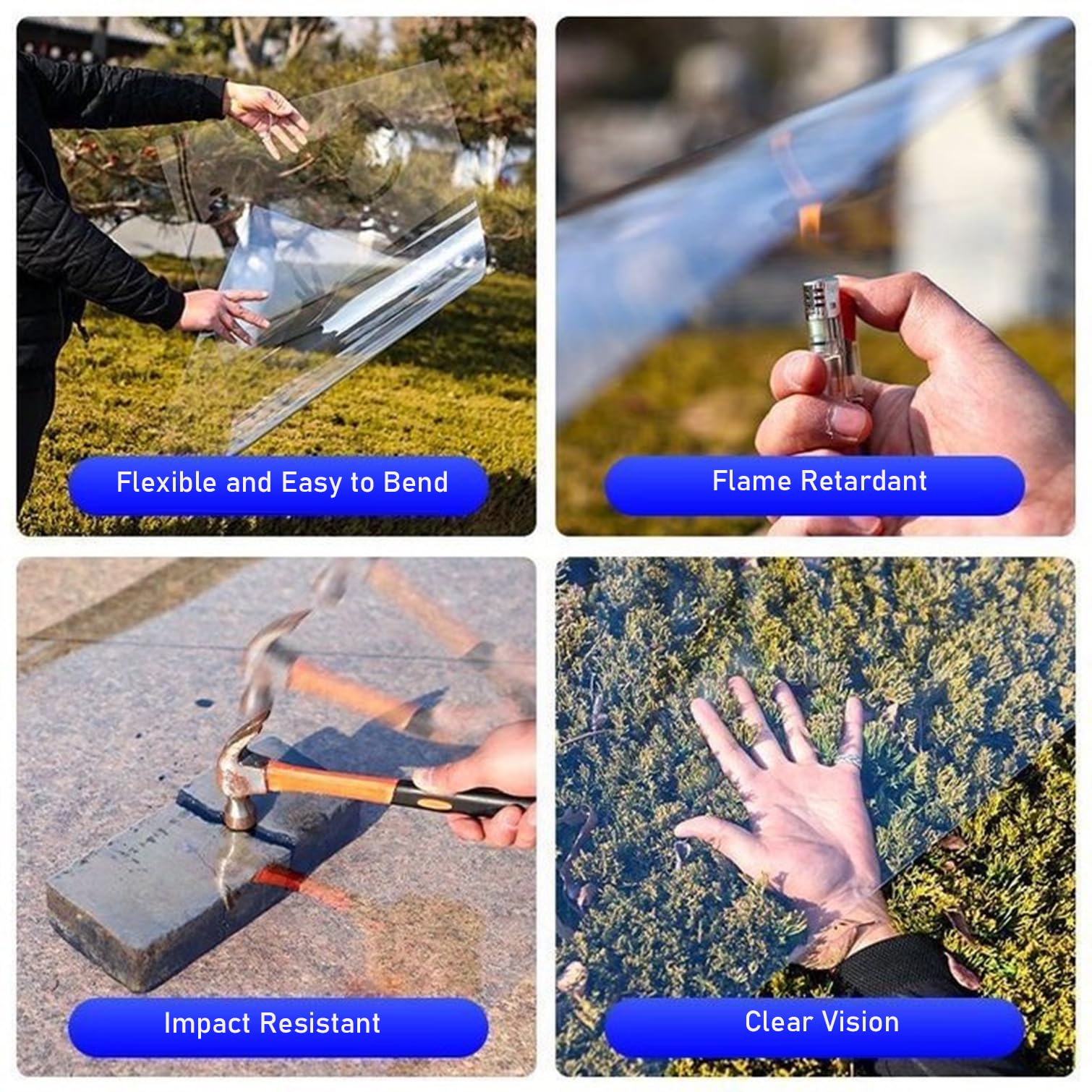 Flexible and Easy to Bend

Flame Retardant

Impact Resistant

Clear Vision