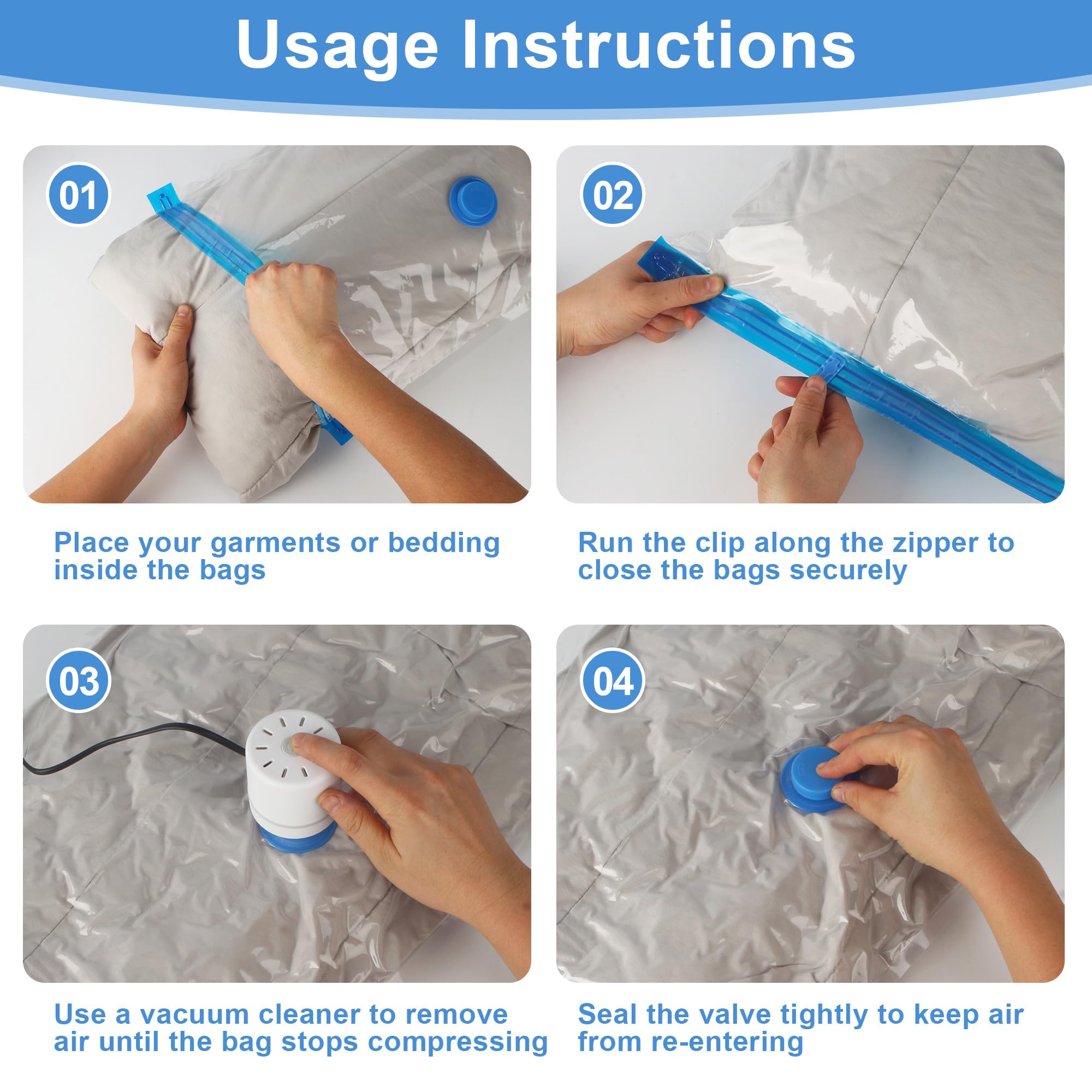 Usage Instructions

01

Place your garments or bedding inside the bags

02

Run the clip along the zipper to close the bags securely

03

Use a vacuum cleaner to remove air until the bag stops compressing

04

Seal the valve tightly to keep air from re-entering