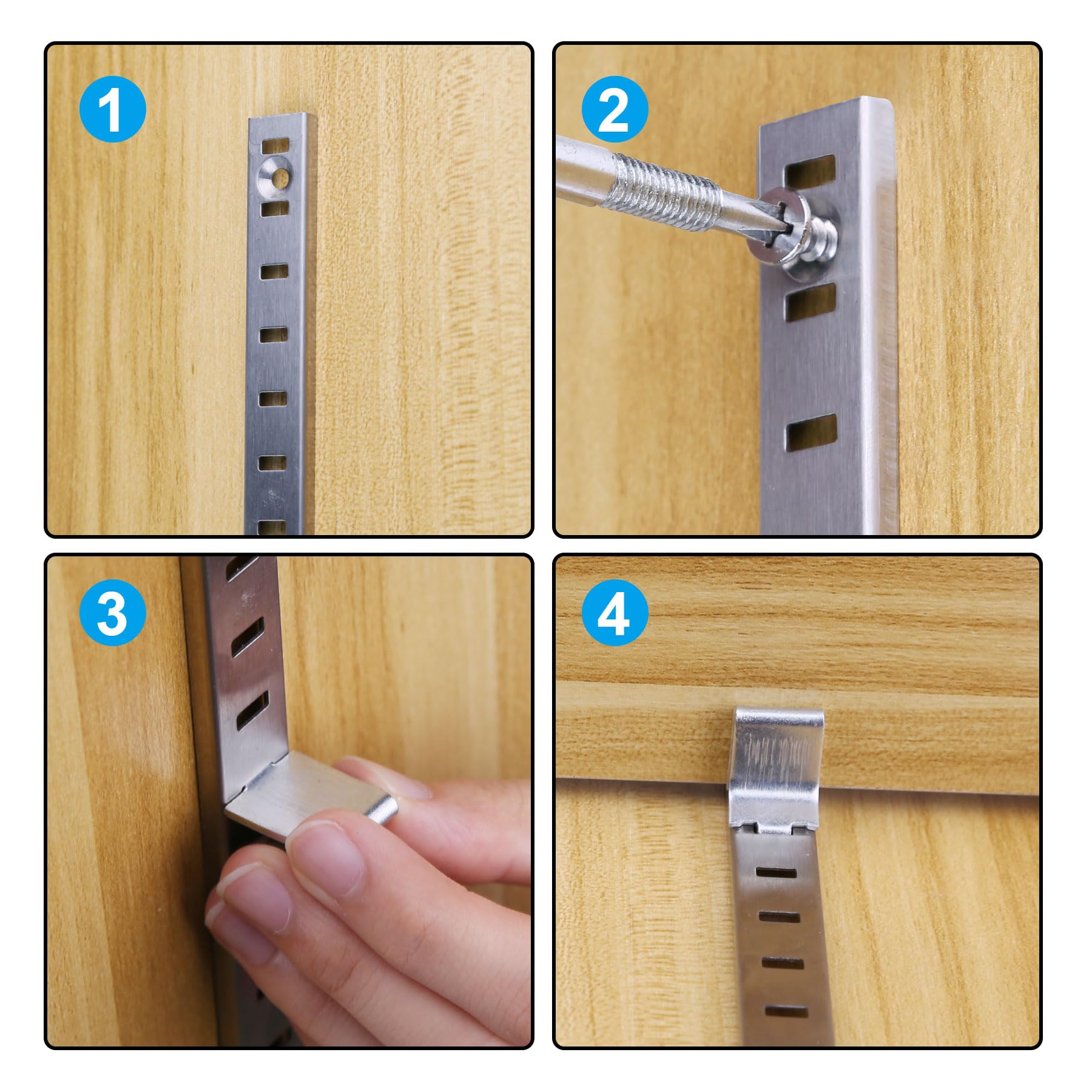 1

2

3

4