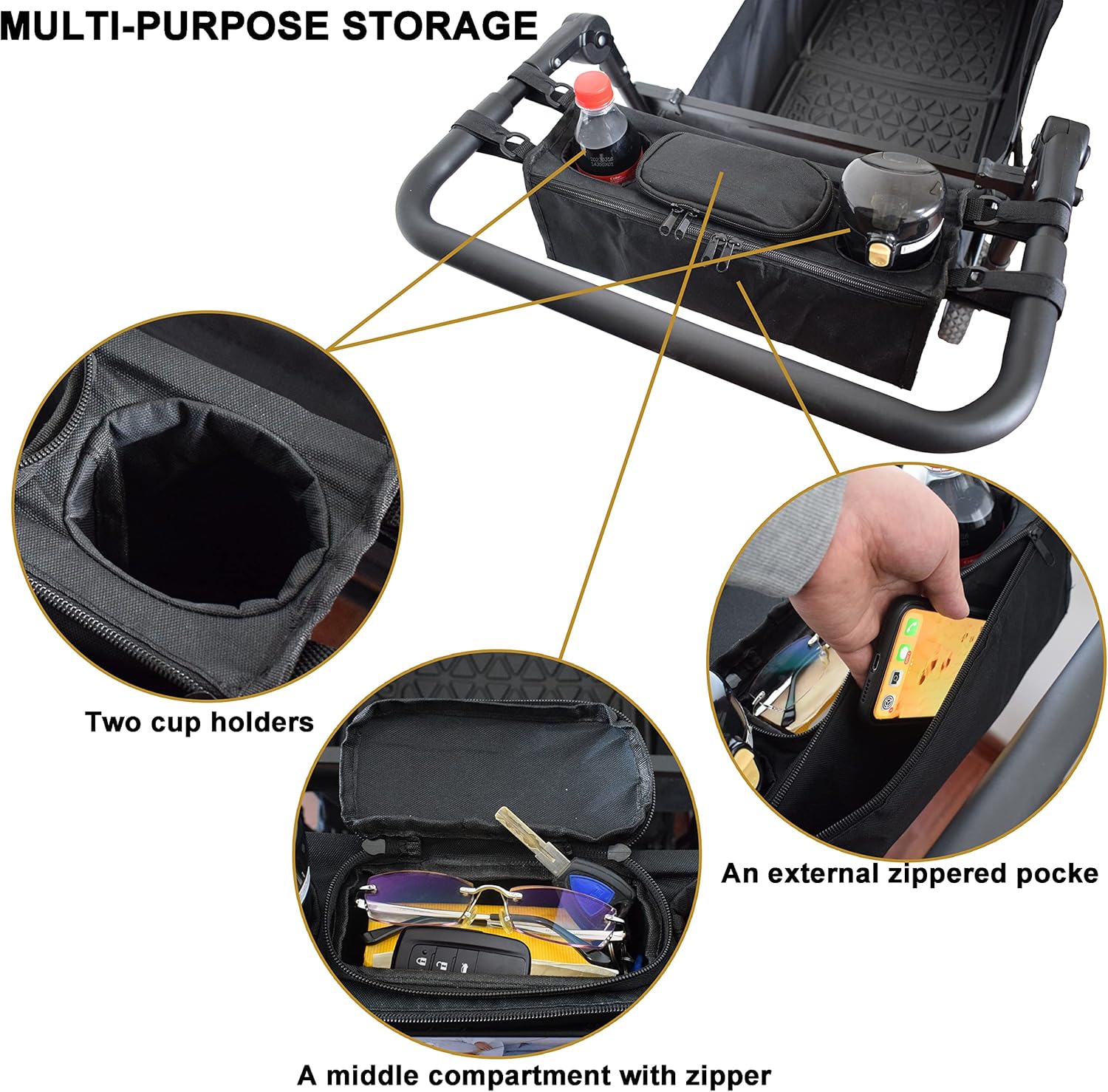 MULTI-PURPOSE STORAGE

Two cup holders

An external zippered pocke

A middle compartment with zipper