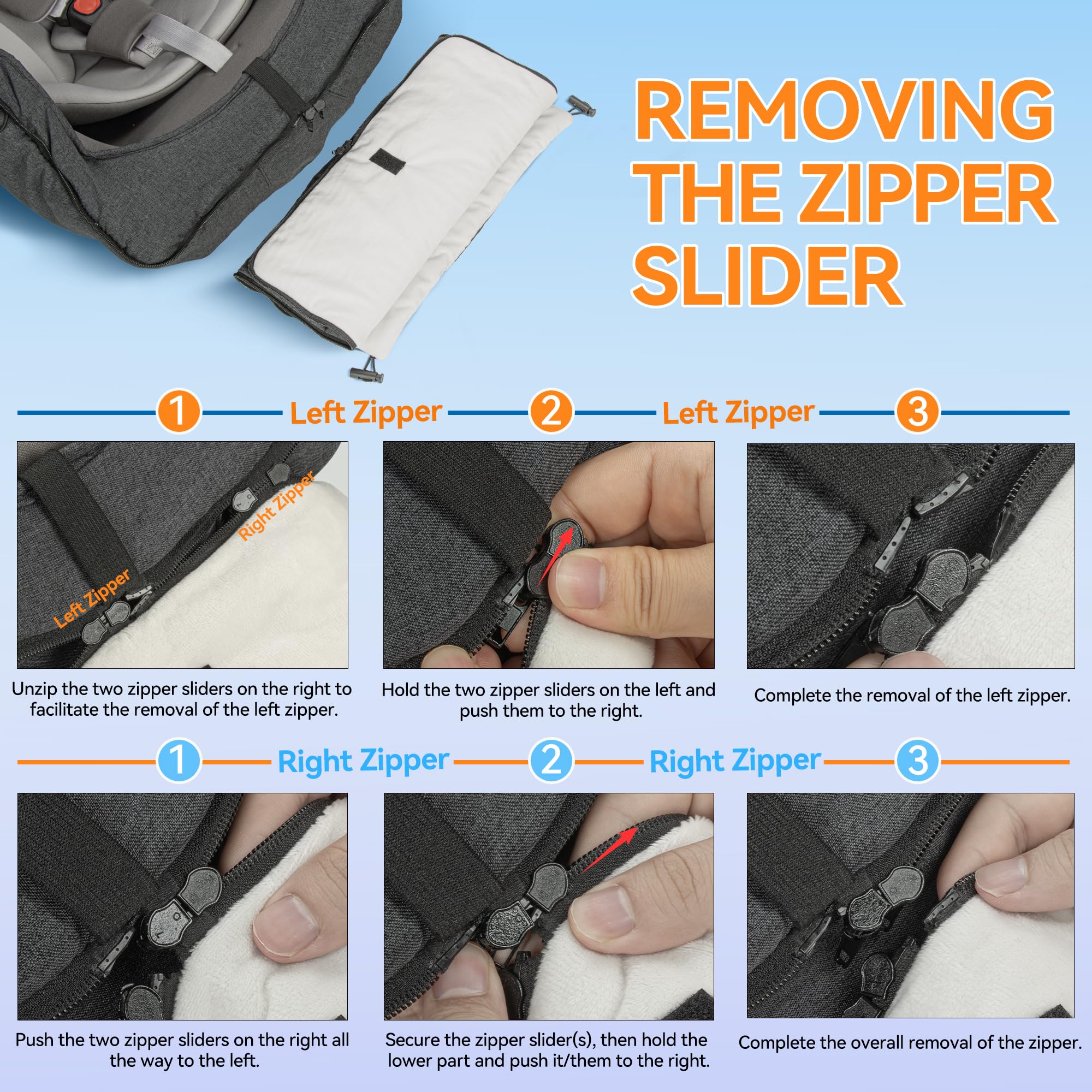 REMOVING THE ZIPPER SLIDER

1 Left Zipper 2 Left Zipper 3

Right Zipper

Left Zipper

Unzip the two zipper sliders on the right to facilitate the removal of the left zipper.

Hold the two zipper sliders on the left and push them to the right.

Complete the removal of the left zipper.

1 Right Zipper 2 Right Zipper 3

Push the two zipper sliders on the right all the way to the left.

Secure the zipper slider(s), then hold the lower part and push it/them to the right.

Complete the overall removal of the zipper.