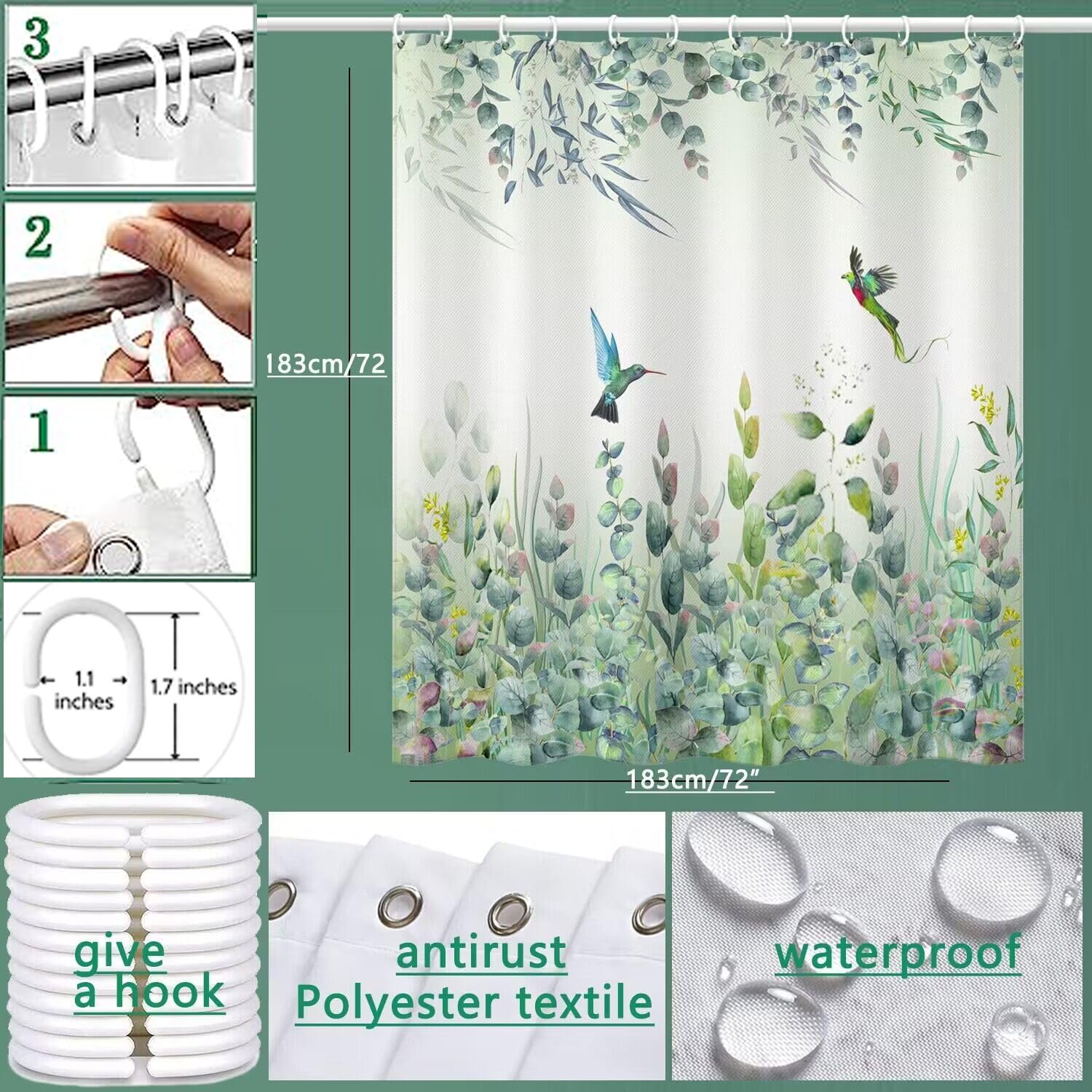 3

2

1

1.1 inches

1.7 inches

183cm/72

183cm/72"

give a hook

antirust Polyester textile

waterproof