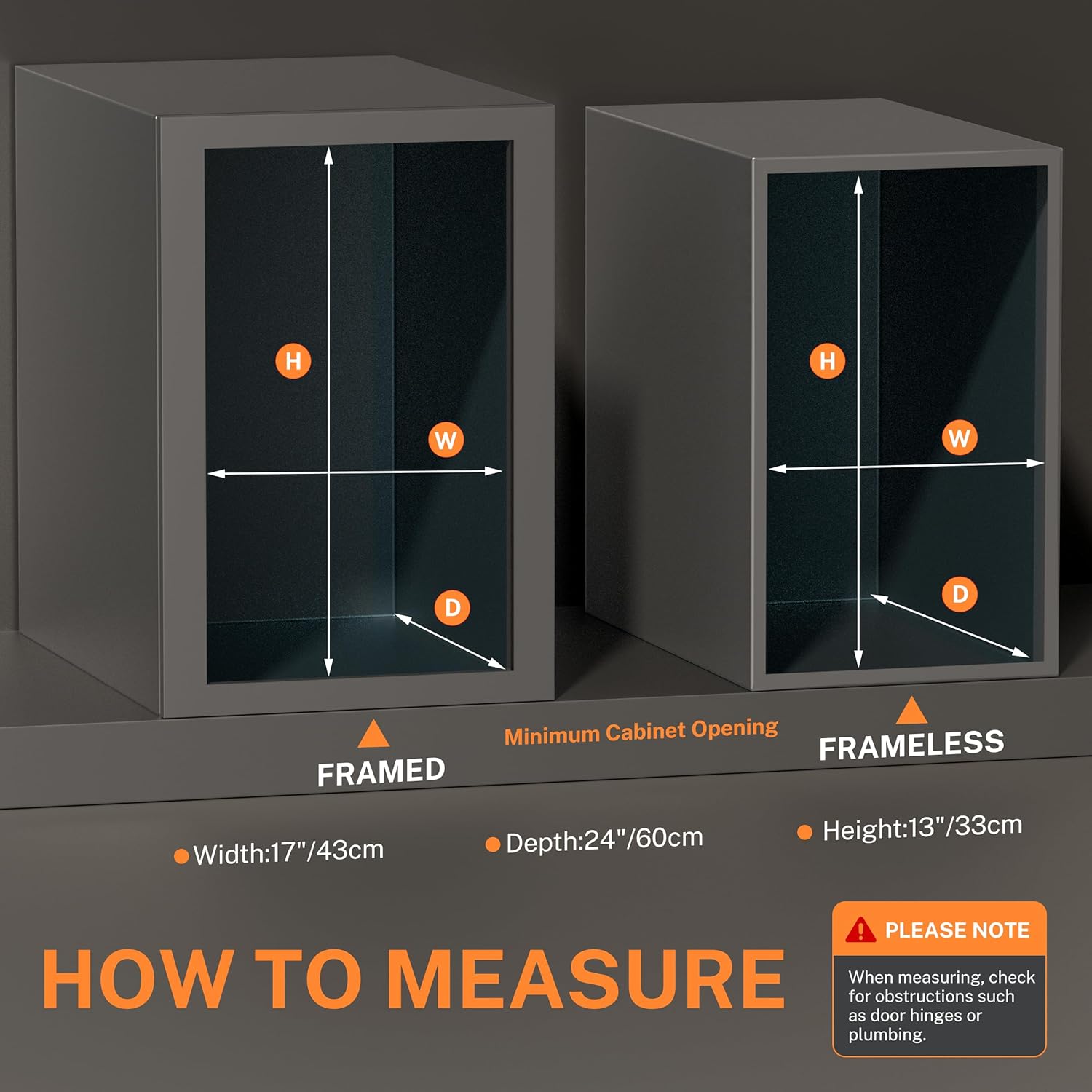 H

W

D

H

W

D

FRAMED

Minimum Cabinet Opening

FRAMELESS

Width:17"/43cm

Depth:24"/60cm

Height:13"/33cm

HOW TO MEASURE

PLEASE NOTE

When measuring, check for obstructions such as door hinges or plumbing.