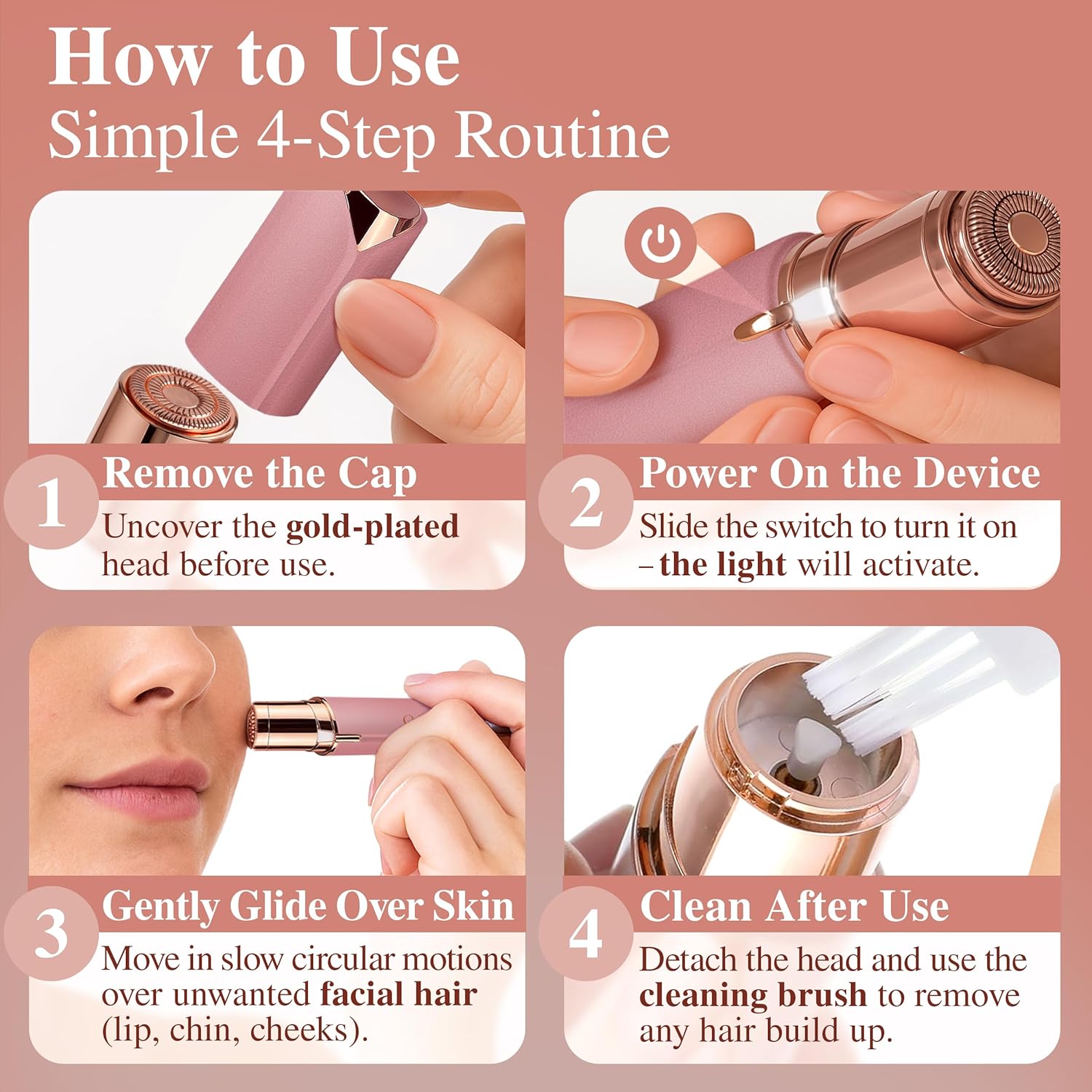 How to Use
Simple 4-Step Routine

1
Remove the Cap
Uncover the gold-plated head before use.

2
Power On the Device
Slide the switch to turn it on – the light will activate.

3
Gently Glide Over Skin
Move in slow circular motions over unwanted facial hair (lip, chin, cheeks).

4
Clean After Use
Detach the head and use the cleaning brush to remove any hair build up.