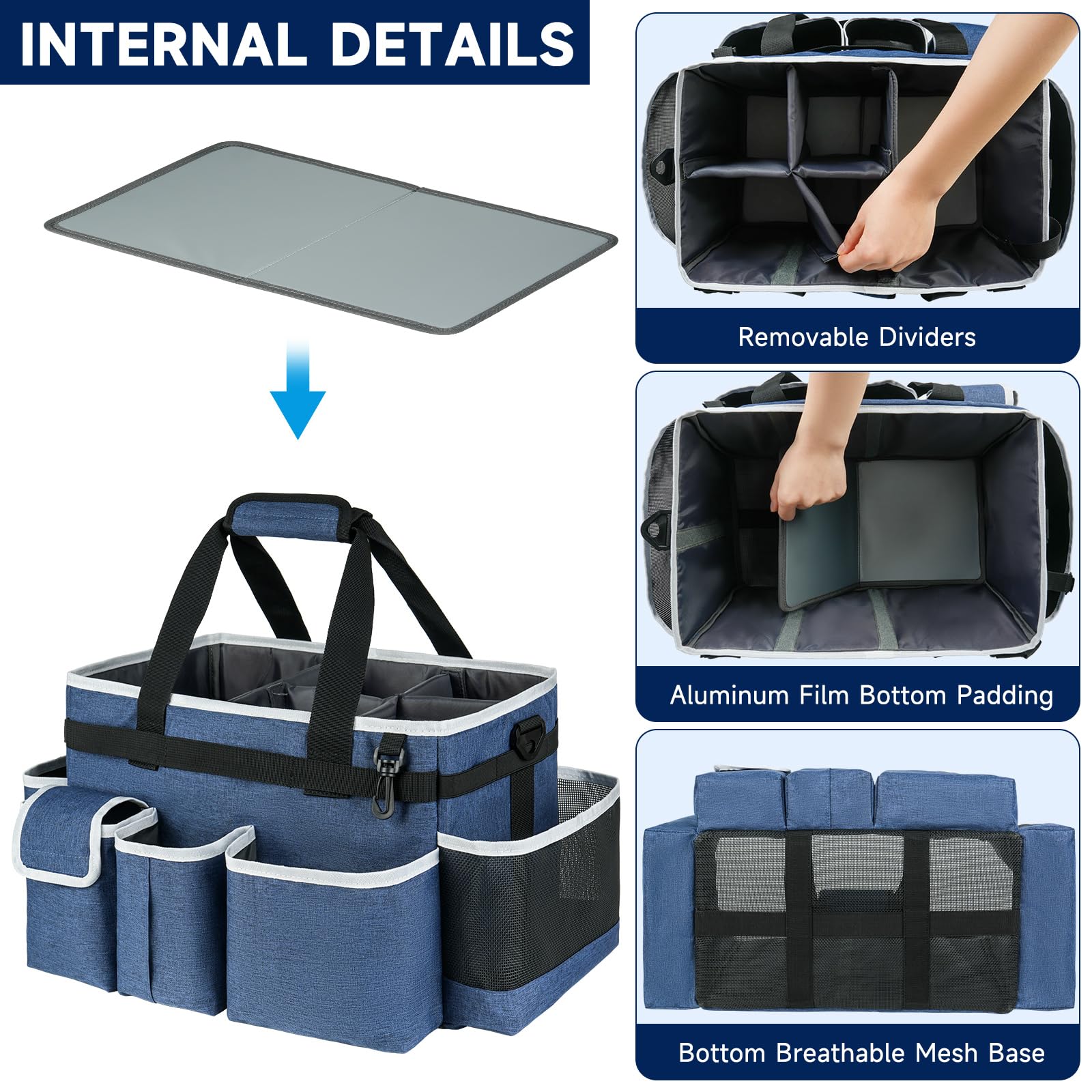 INTERNAL DETAILS

Removable Dividers

Aluminum Film Bottom Padding

Bottom Breathable Mesh Base