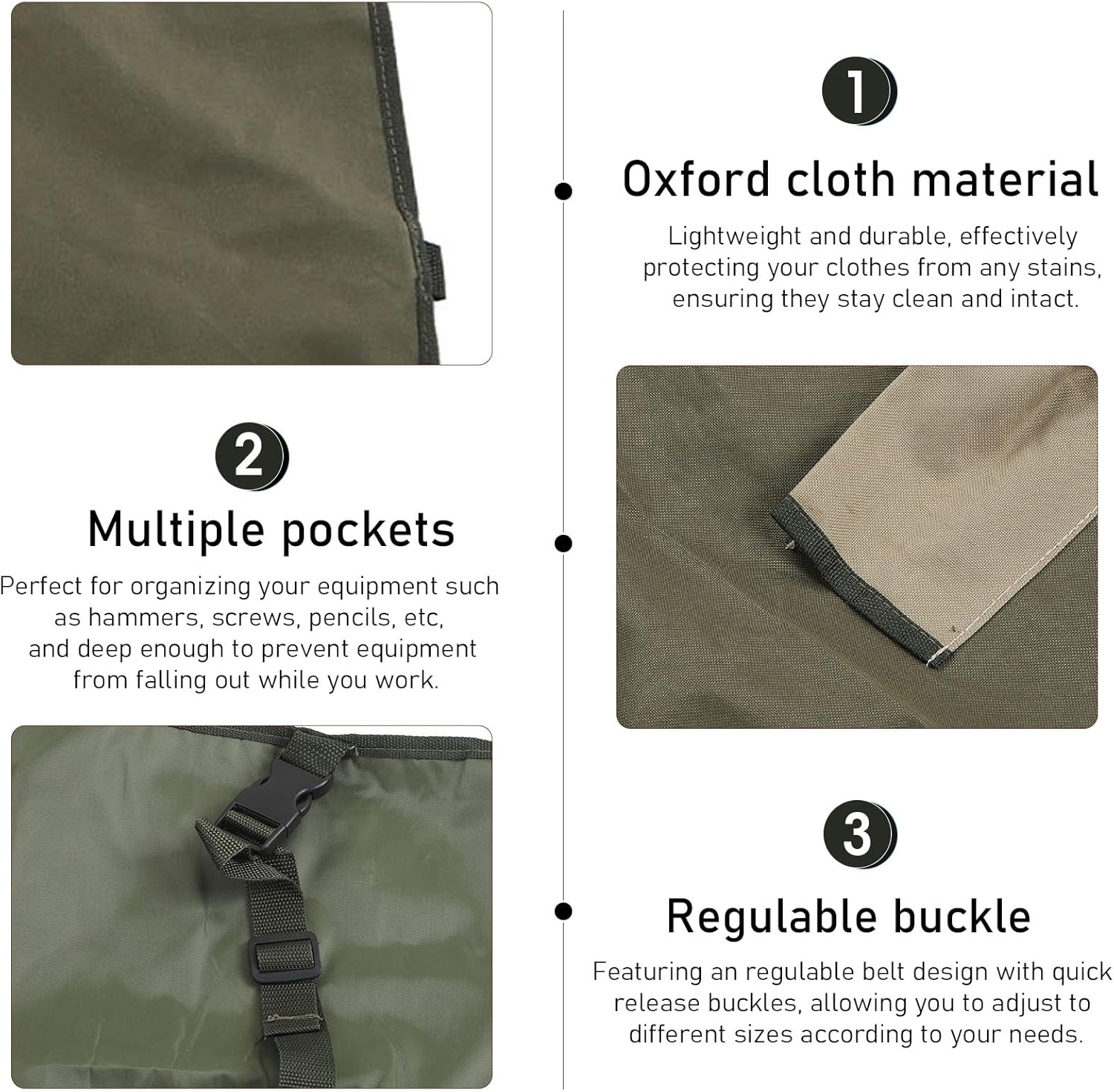 1

Oxford cloth material

Lightweight and durable, effectively protecting your clothes from any stains, ensuring they stay clean and intact.

2

Multiple pockets

Perfect for organizing your equipment such as hammers, screws, pencils, etc, and deep enough to prevent equipment from falling out while you work.

3

Regulable buckle

Featuring an regulable belt design with quick release buckles, allowing you to adjust to different sizes according to your needs.