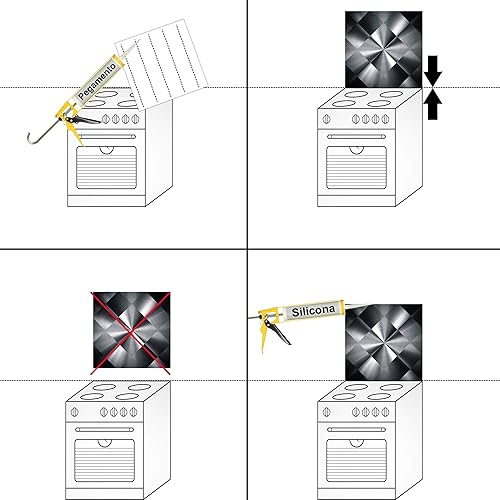 Pegamento

Silicona