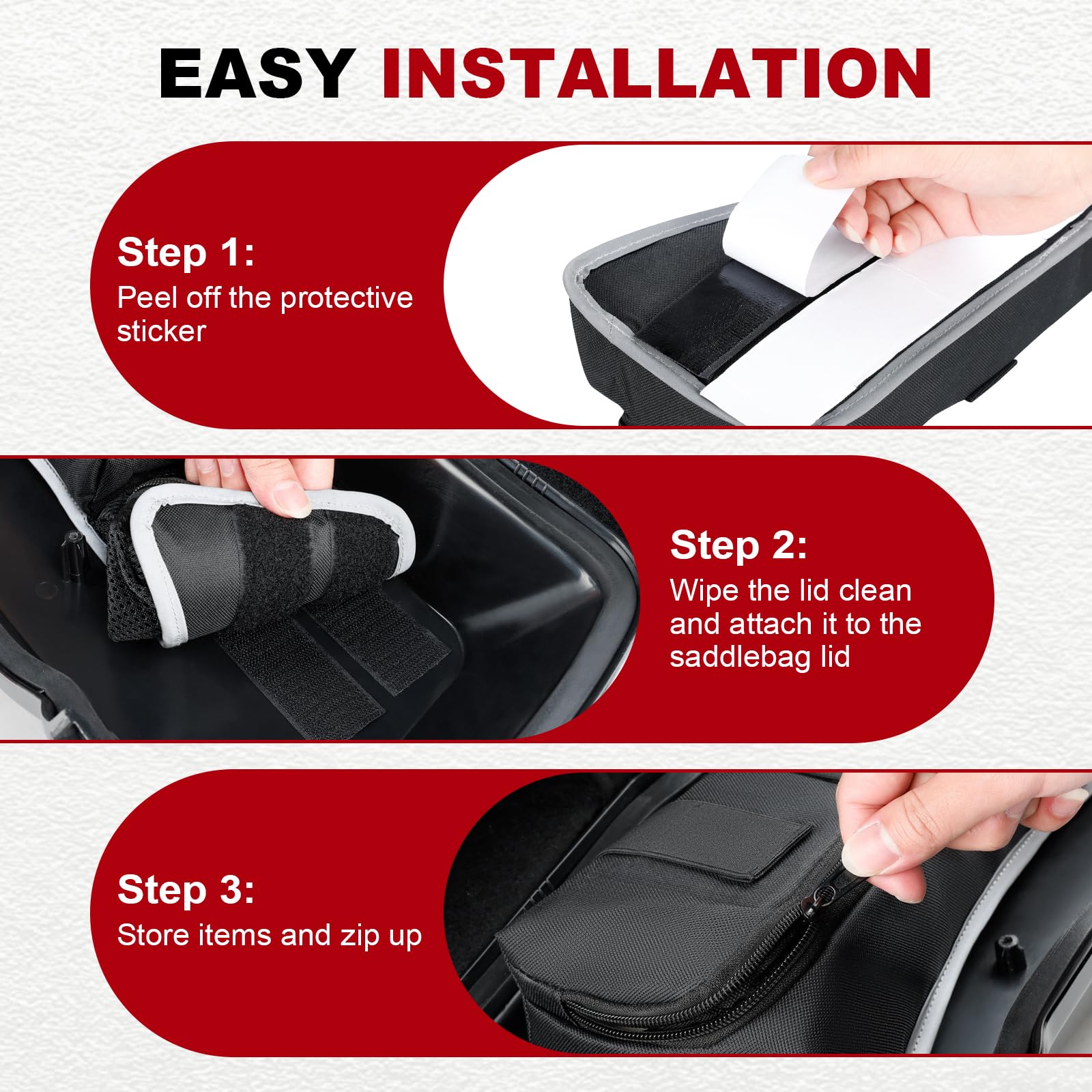 EASY INSTALLATION

Step 1:
Peel off the protective sticker

Step 2:
Wipe the lid clean and attach it to the saddlebag lid

Step 3:
Store items and zip up