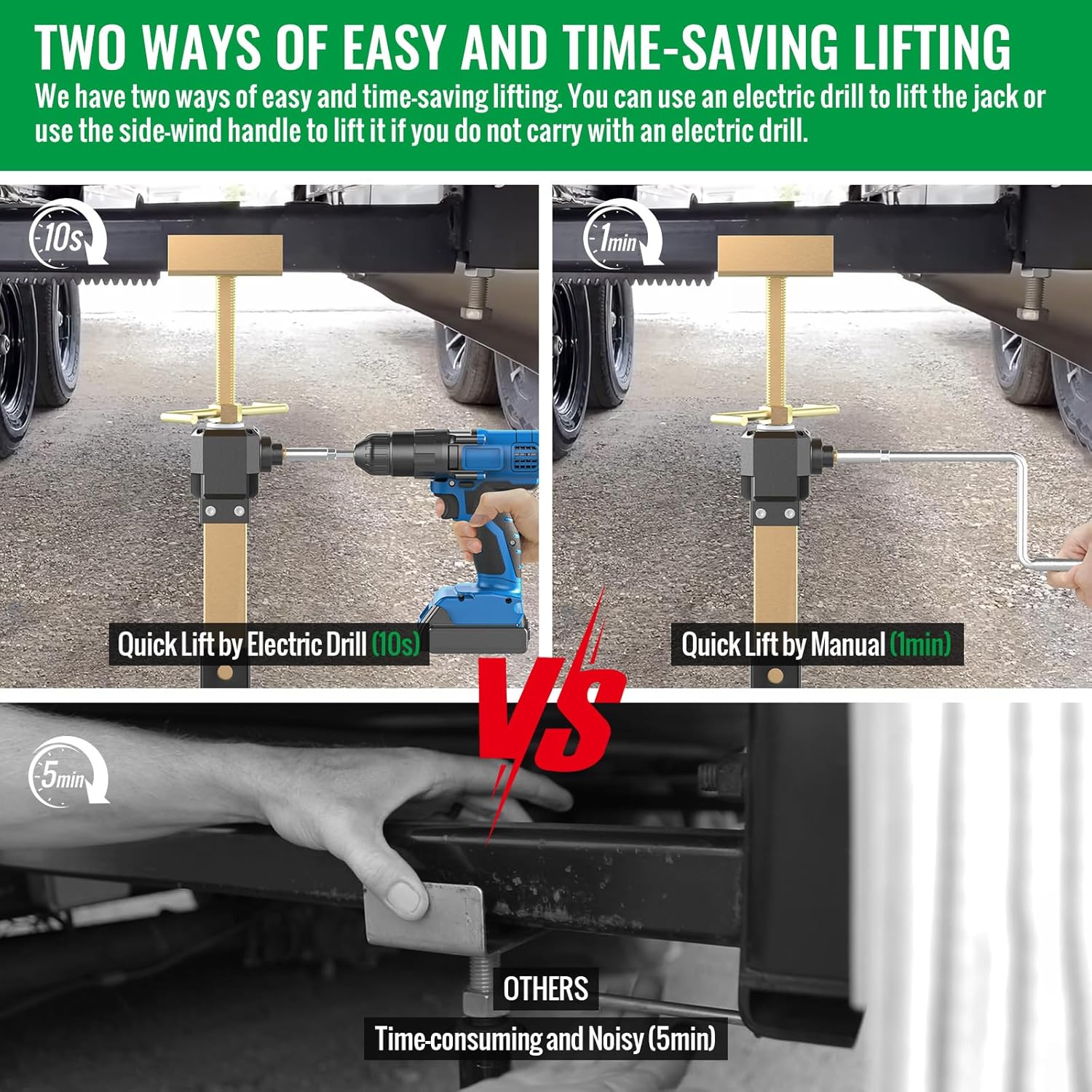 TWO WAYS OF EASY AND TIME-SAVING LIFTING
We have two ways of easy and time-saving lifting. You can use an electric drill to lift the jack or use the side-wind handle to lift it if you do not carry with an electric drill.

10s

Quick Lift by Electric Drill (10s)

1min

Quick Lift by Manual (1min)

VS

5min

OTHERS
Time-consuming and Noisy (5min)