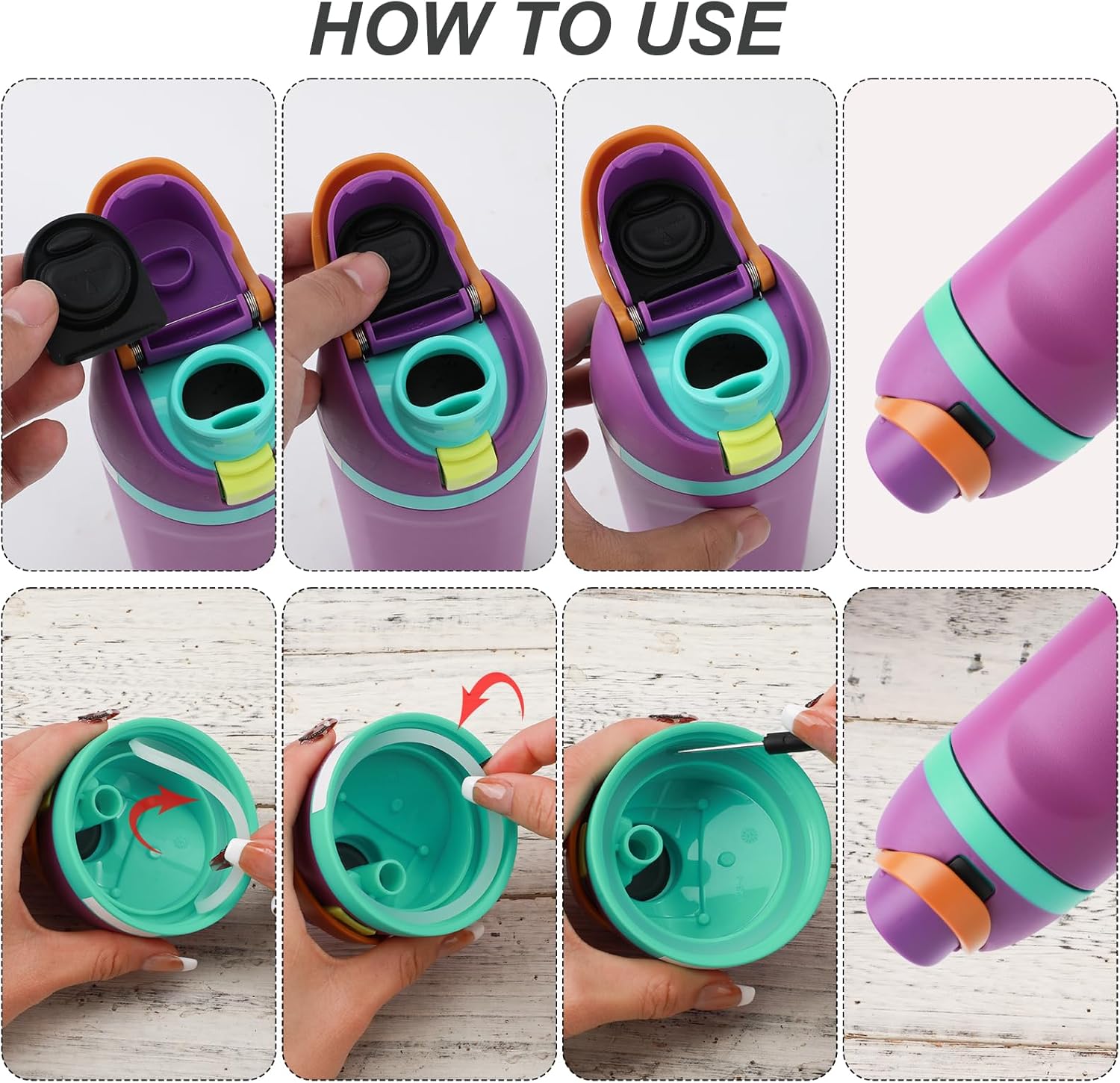 HOW TO USE