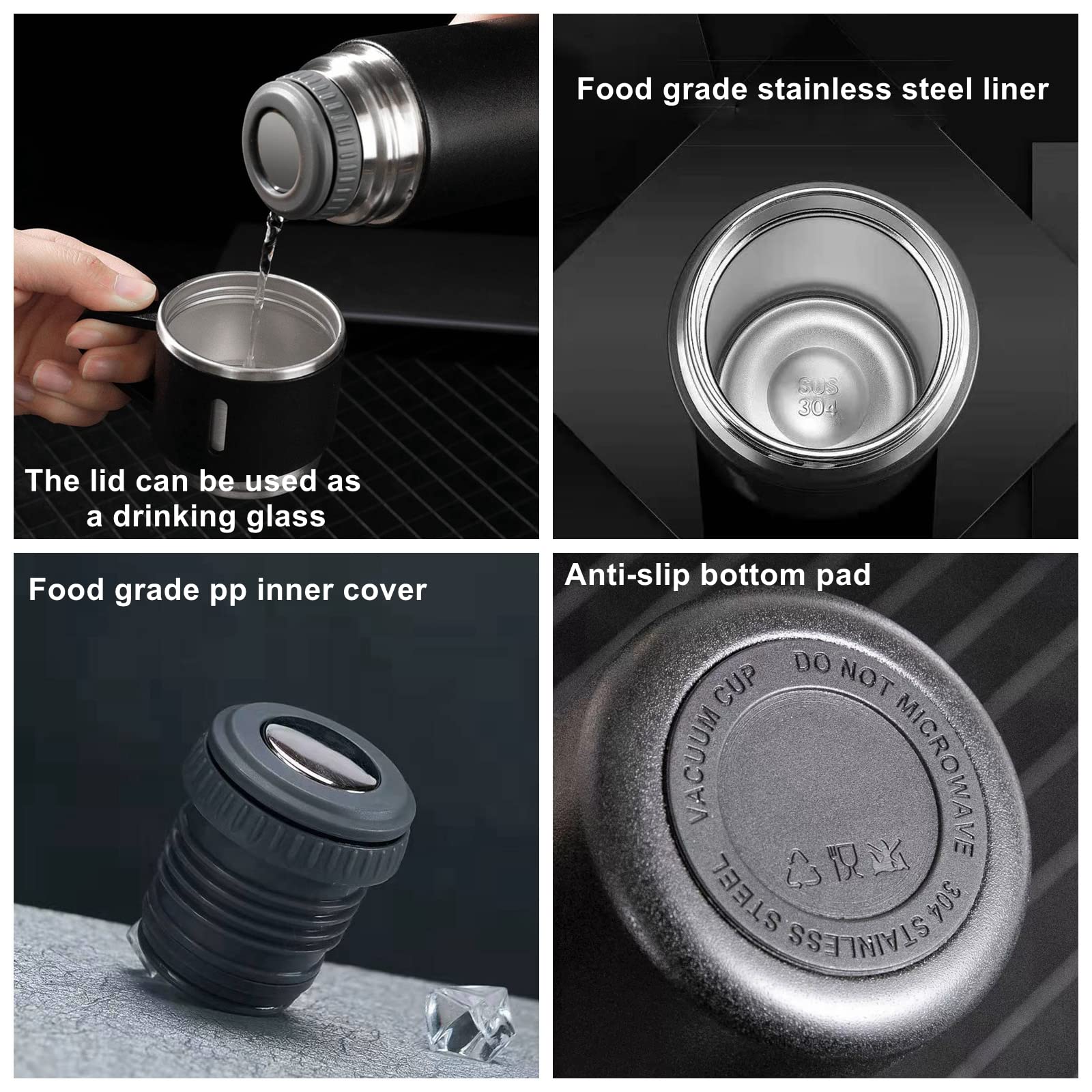 The lid can be used as a drinking glass

Food grade stainless steel liner

SUS 304

Food grade pp inner cover

Anti-slip bottom pad

VACUUM CUP DO NOT MICROWAVE 304 STAINLESS STEEL