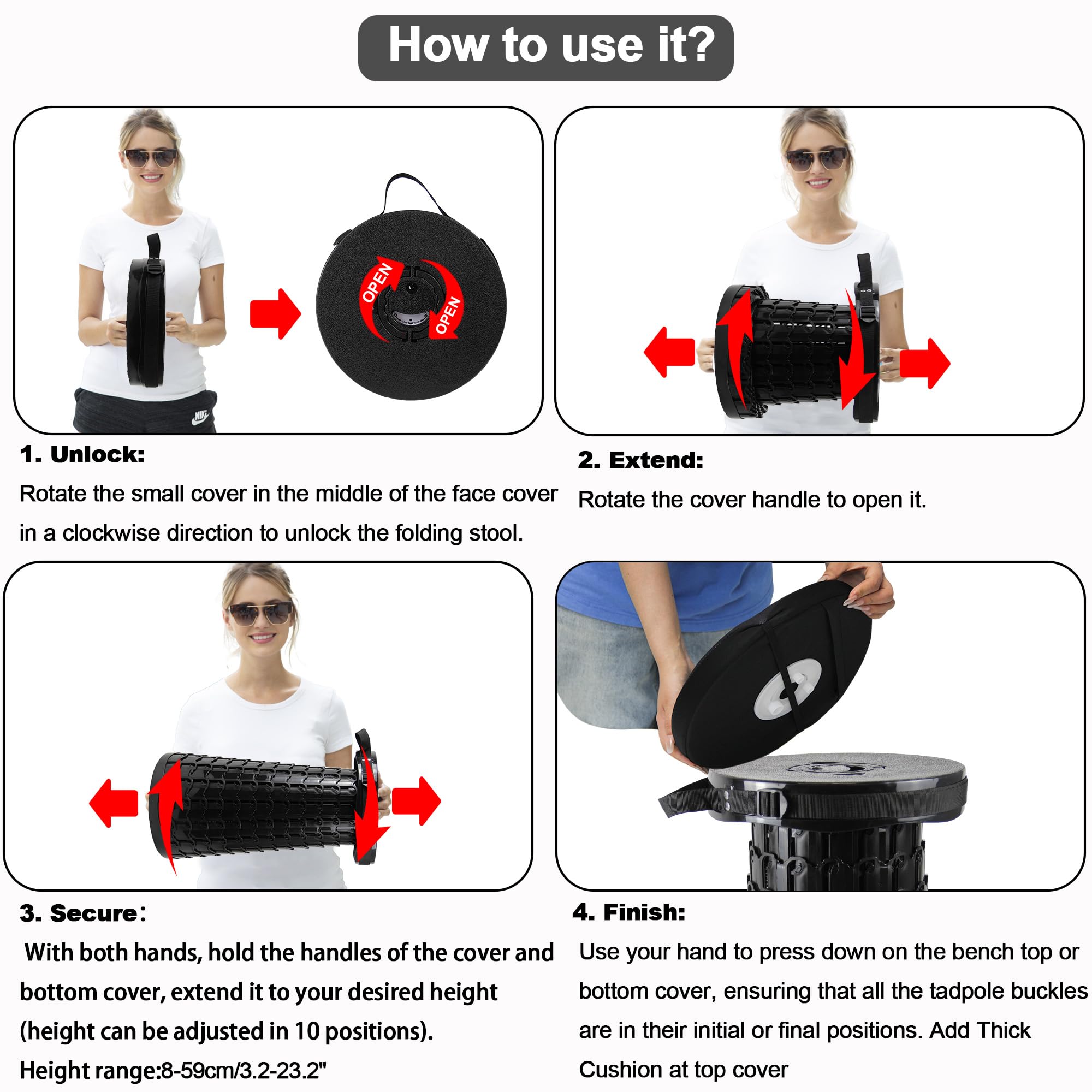 How to use it?

OPEN

OPEN

1. Unlock:

Rotate the small cover in the middle of the face cover in a clockwise direction to unlock the folding stool.

2. Extend:

Rotate the cover handle to open it.

3. Secure：

With both hands, hold the handles of the cover and bottom cover, extend it to your desired height (height can be adjusted in 10 positions).

Height range:8-59cm/3.2-23.2"

4. Finish:

Use your hand to press down on the bench top or bottom cover, ensuring that all the tadpole buckles are in their initial or final positions. Add Thick Cushion at top cover