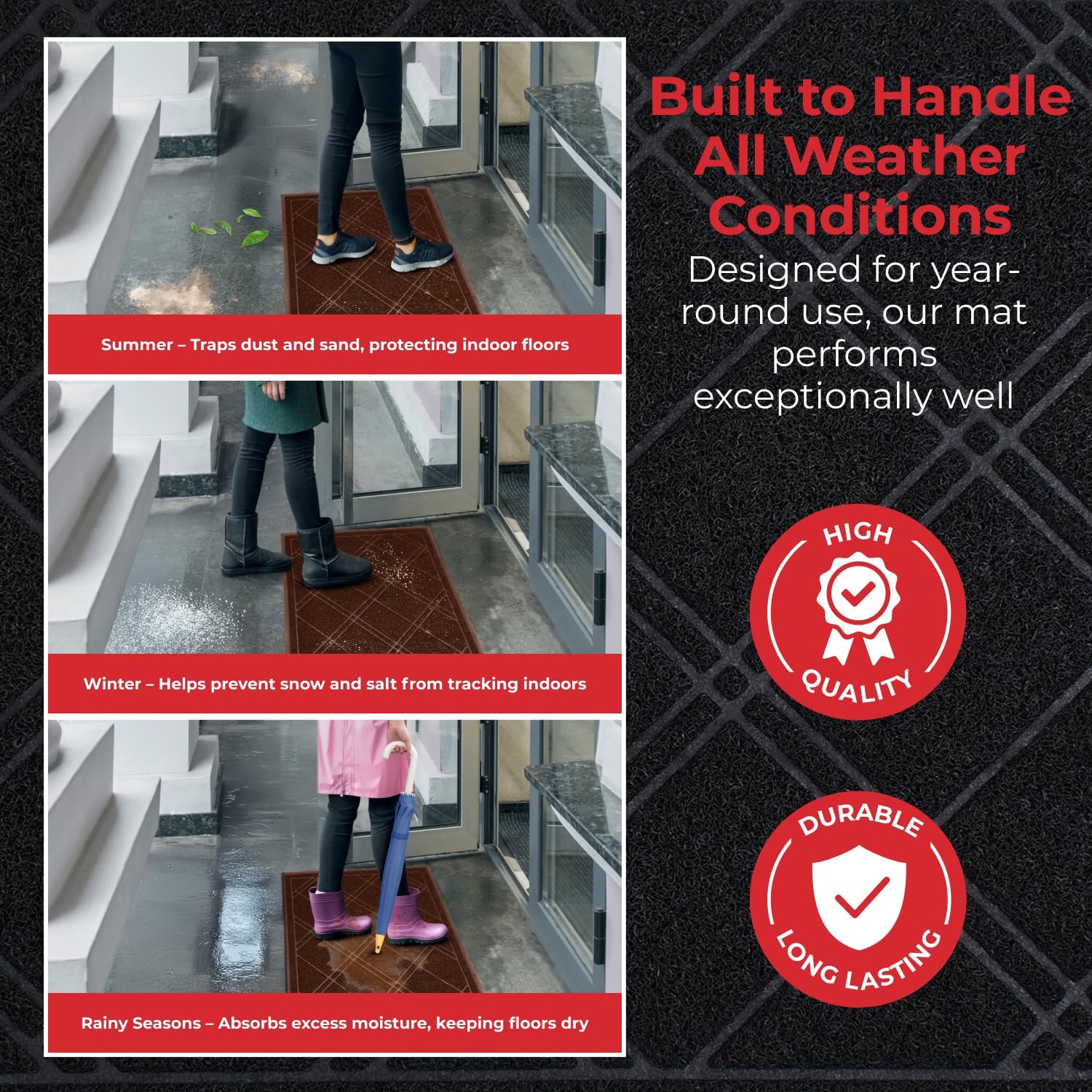 Summer – Traps dust and sand, protecting indoor floors

Winter – Helps prevent snow and salt from tracking indoors

Rainy Seasons – Absorbs excess moisture, keeping floors dry

Built to Handle All Weather Conditions

Designed for year-round use, our mat performs exceptionally well

HIGH QUALITY

DURABLE LONG LASTING