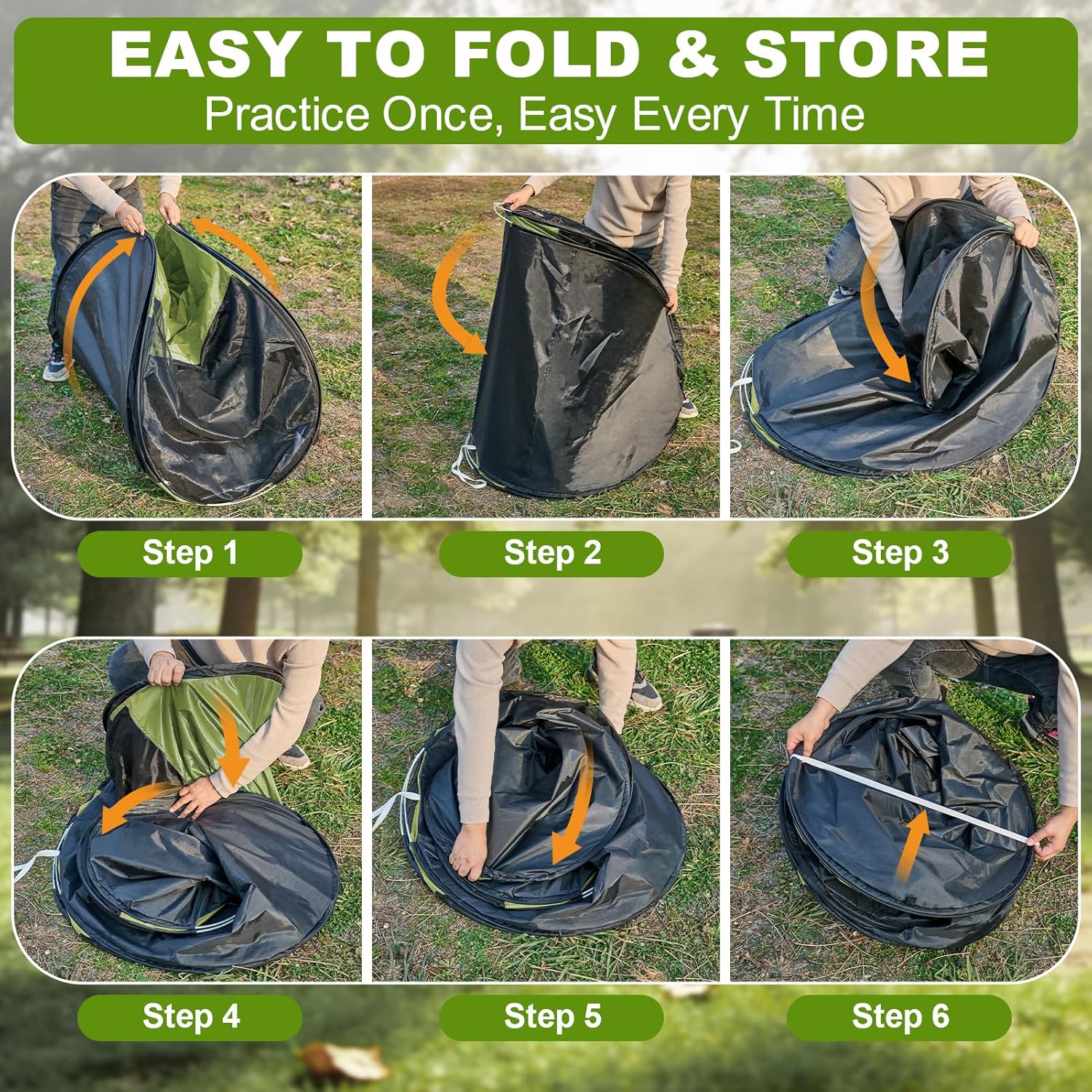 EASY TO FOLD & STORE
Practice Once, Easy Every Time

Step 1

Step 2

Step 3

Step 4

Step 5

Step 6